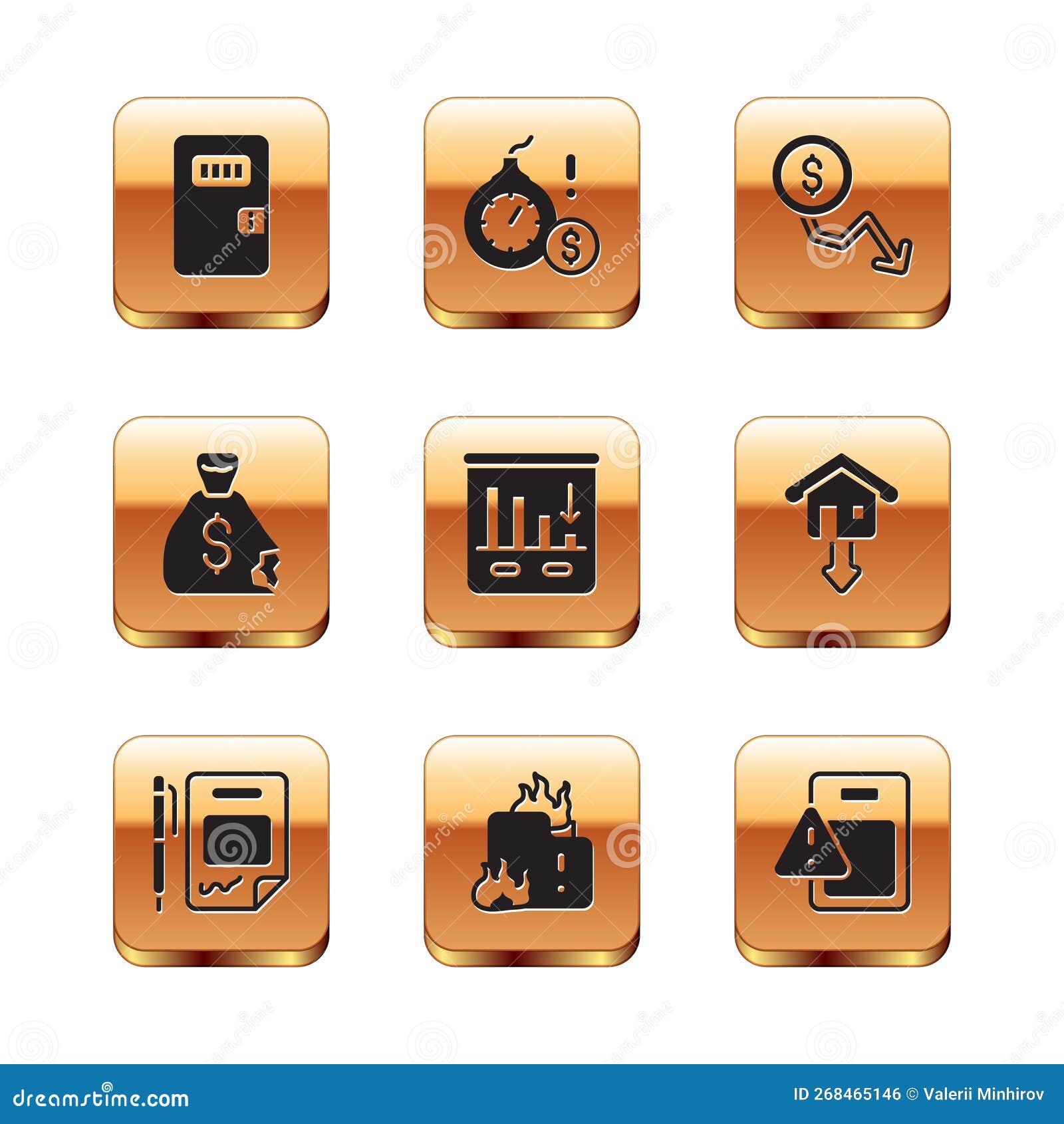 dreamstime.com

ID 268465146 © Valerii Minhirov