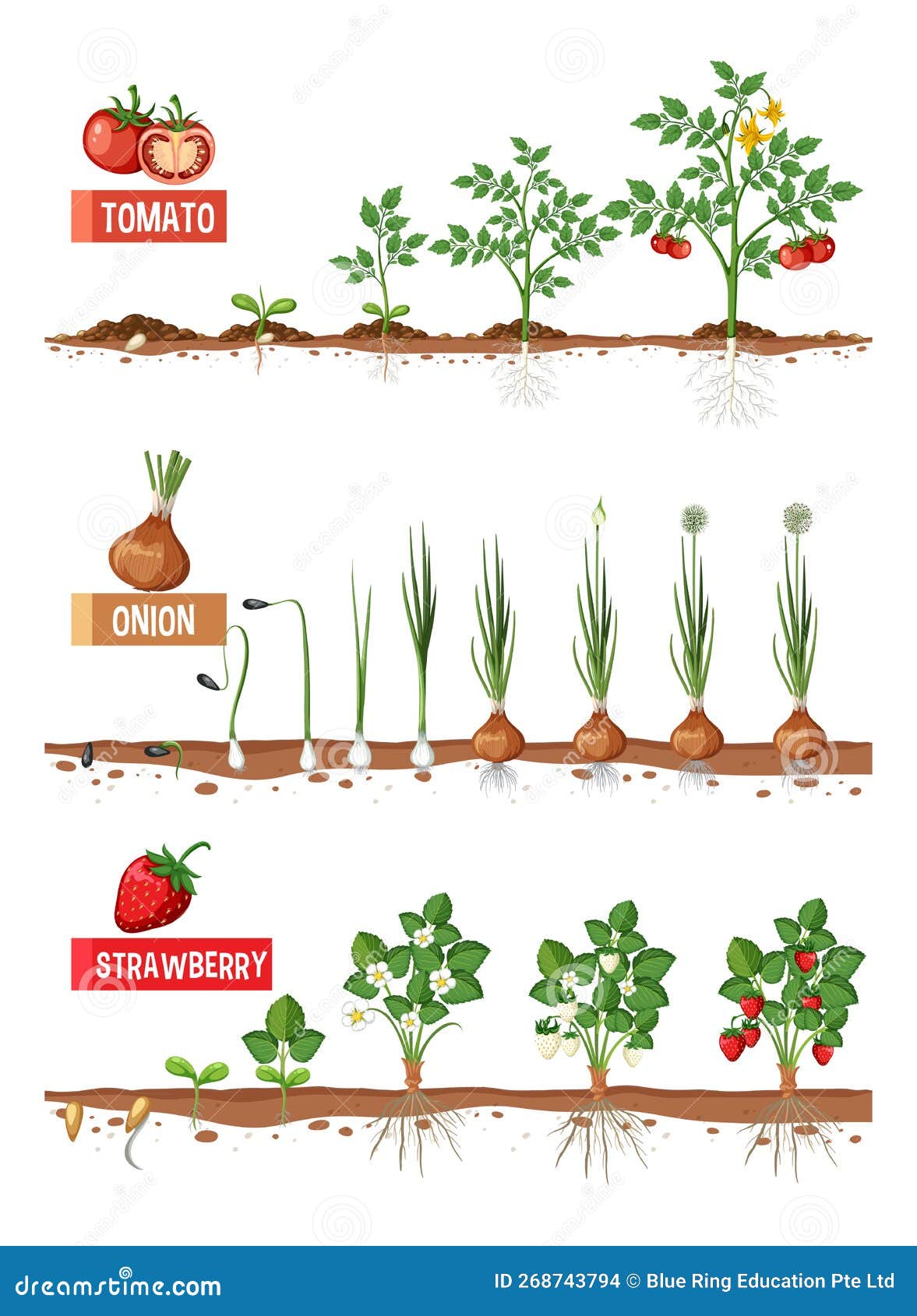 TOMATO

ONION

STRAWBERRY

dreamstime.com

ID 268743794 © Blue Ring Education Pte Ltd