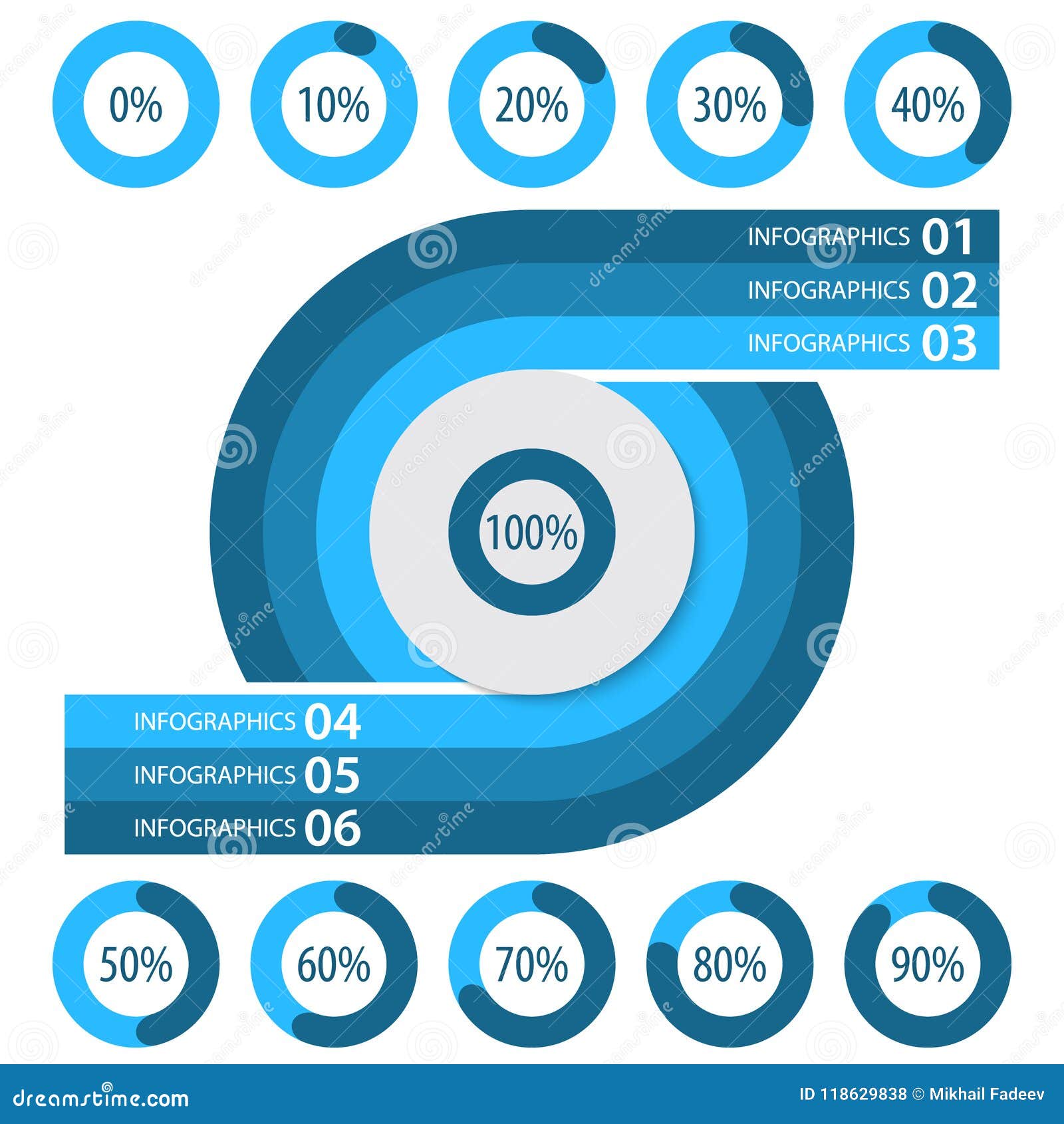 0%
10%
20%
30%
40%

INFOGRAPHICS 01
INFOGRAPHICS 02
INFOGRAPHICS 03

100%

INFOGRAPHICS 04
INFOGRAPHICS 05
INFOGRAPHICS 06

50%
60%
70%
80%
90%

dreamstime.com
ID 118629838 © Mikhail Fadeev