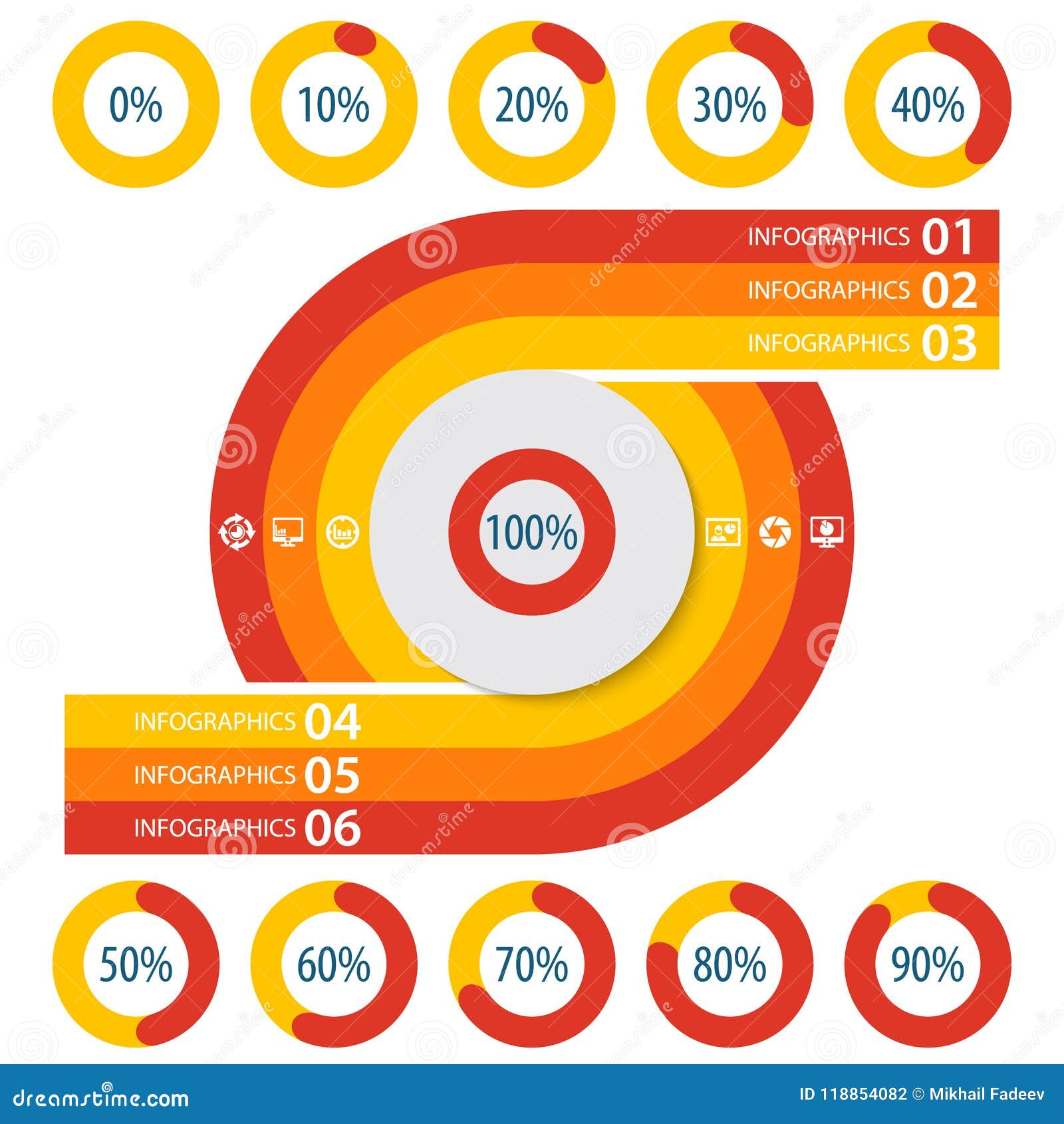 0%
10%
20%
30%
40%

INFOGRAPHICS 01
INFOGRAPHICS 02
INFOGRAPHICS 03

100%

INFOGRAPHICS 04
INFOGRAPHICS 05
INFOGRAPHICS 06

50%
60%
70%
80%
90%

dreamstime.com
ID 118854082 © Mikhail Fadeev