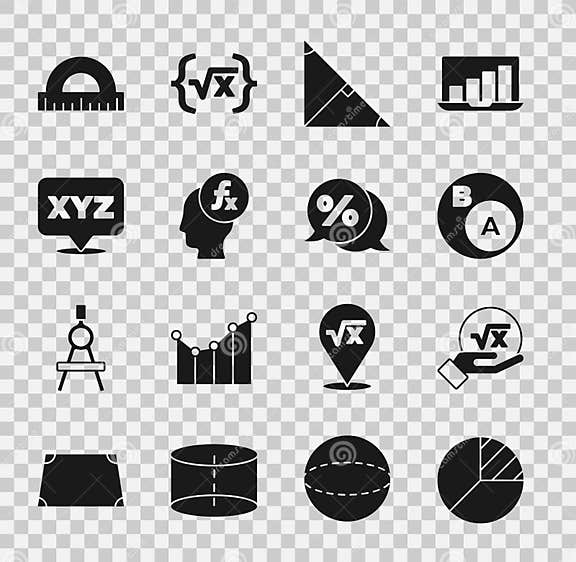 $\{\sqrt{x}\}$

XYZ

$f_x$

%

B

A

$\sqrt{x}$

$\sqrt{x}$