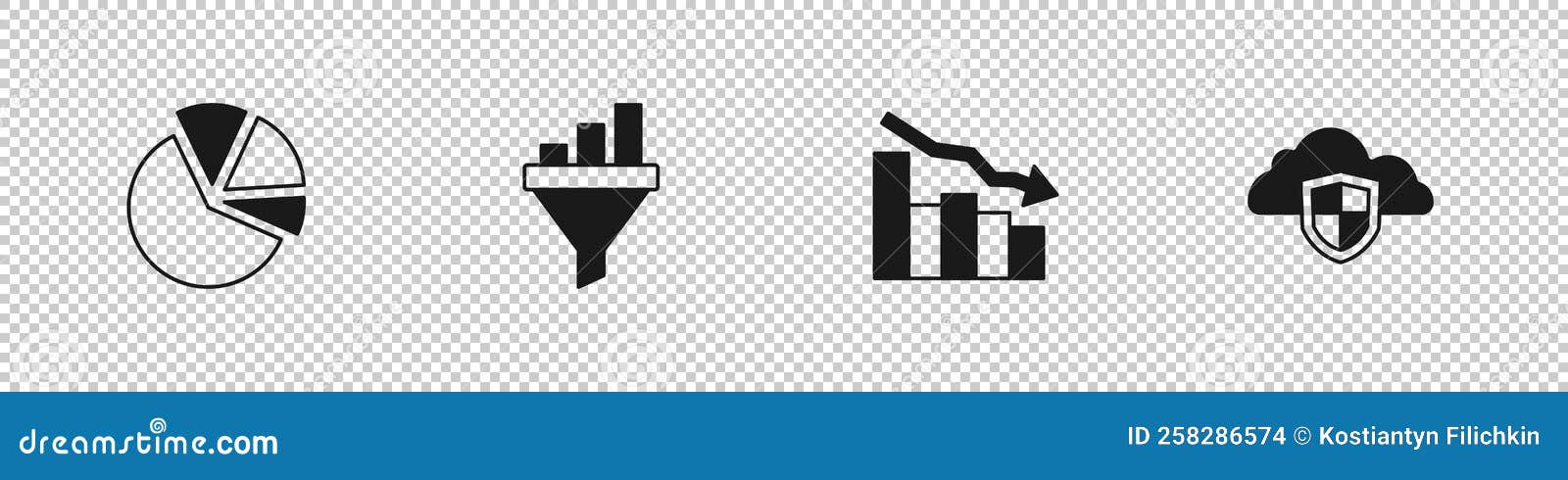 dreamstime.com

ID 258286574 © Kostiantyn Filichkin