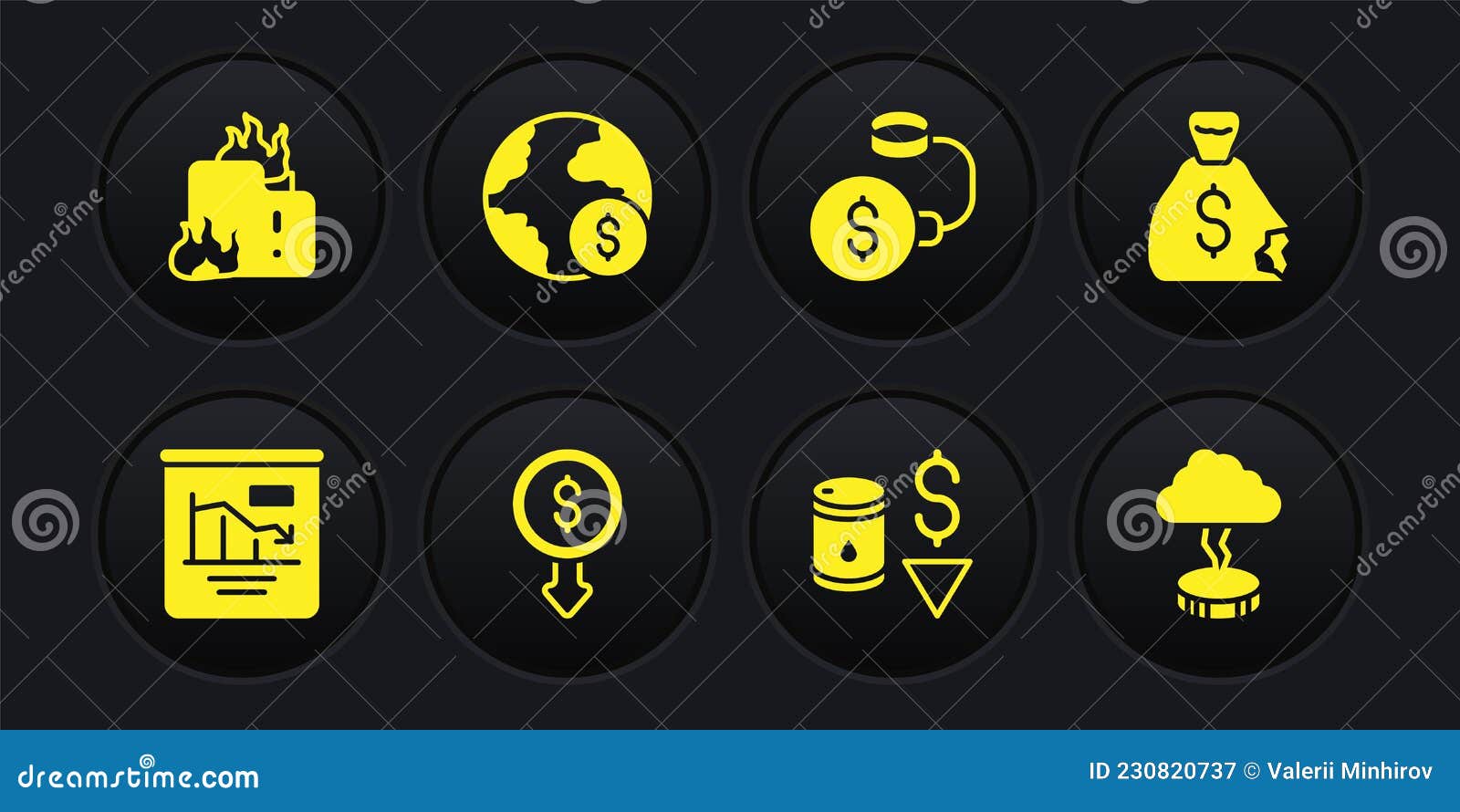 dreamstime.com

ID 230820737 © Valerii Minhirov