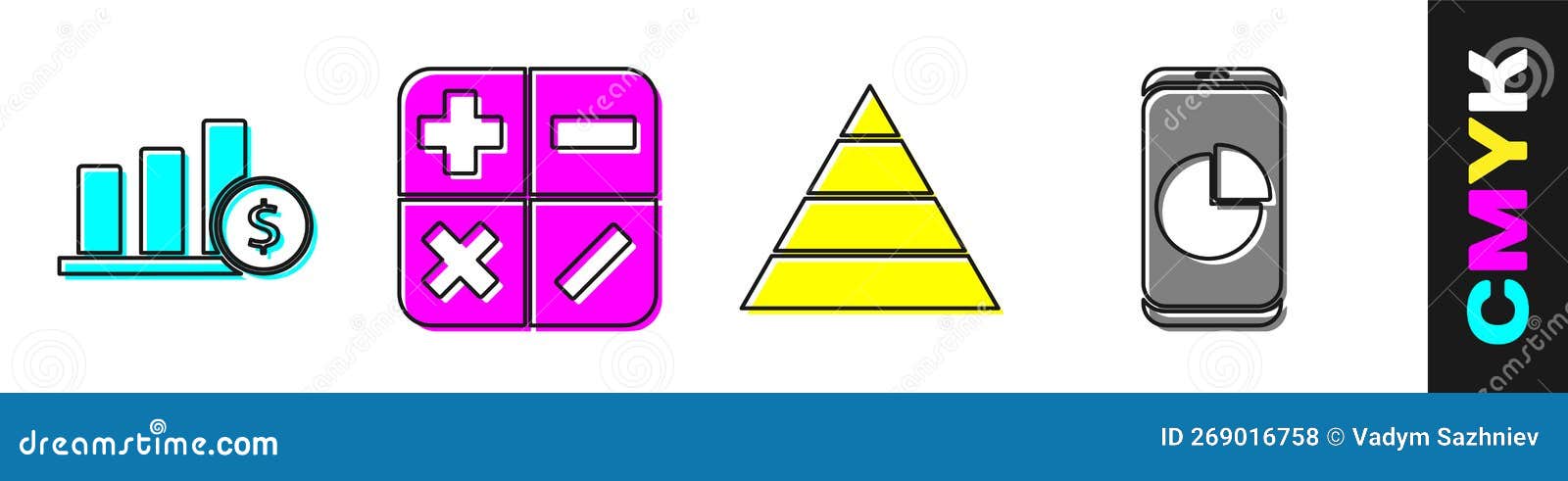 $

CMYK

dreamstime.com

ID 269016758 © Vadym Sazhniev