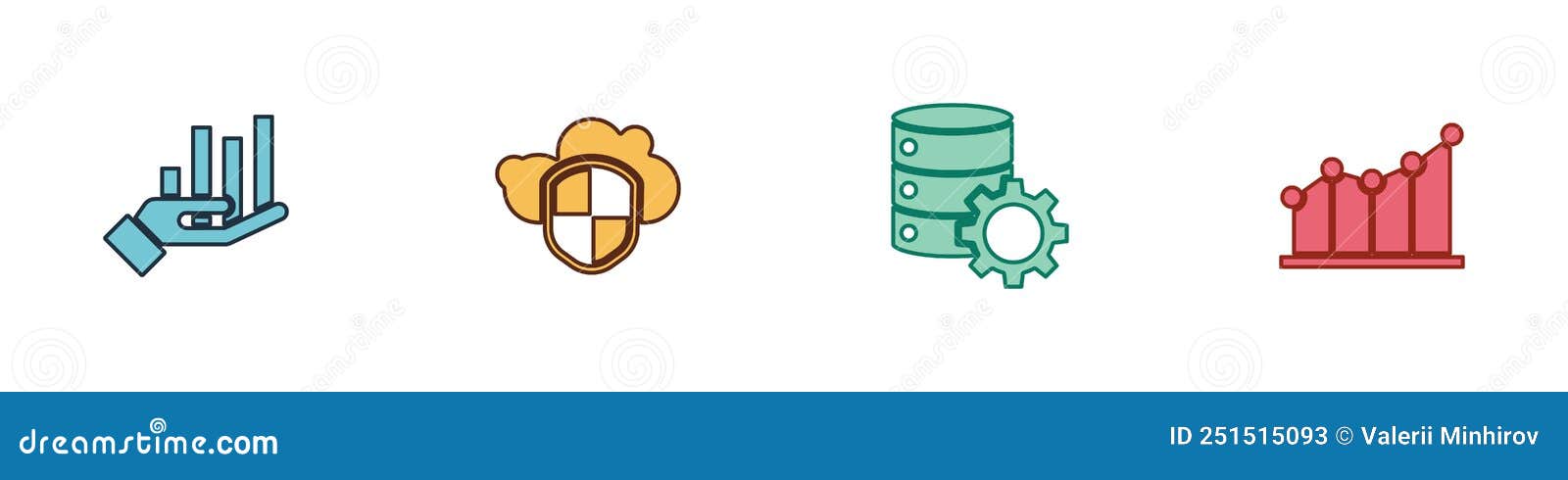 dreamstime.com

ID 251515093 © Valerii Minhirov