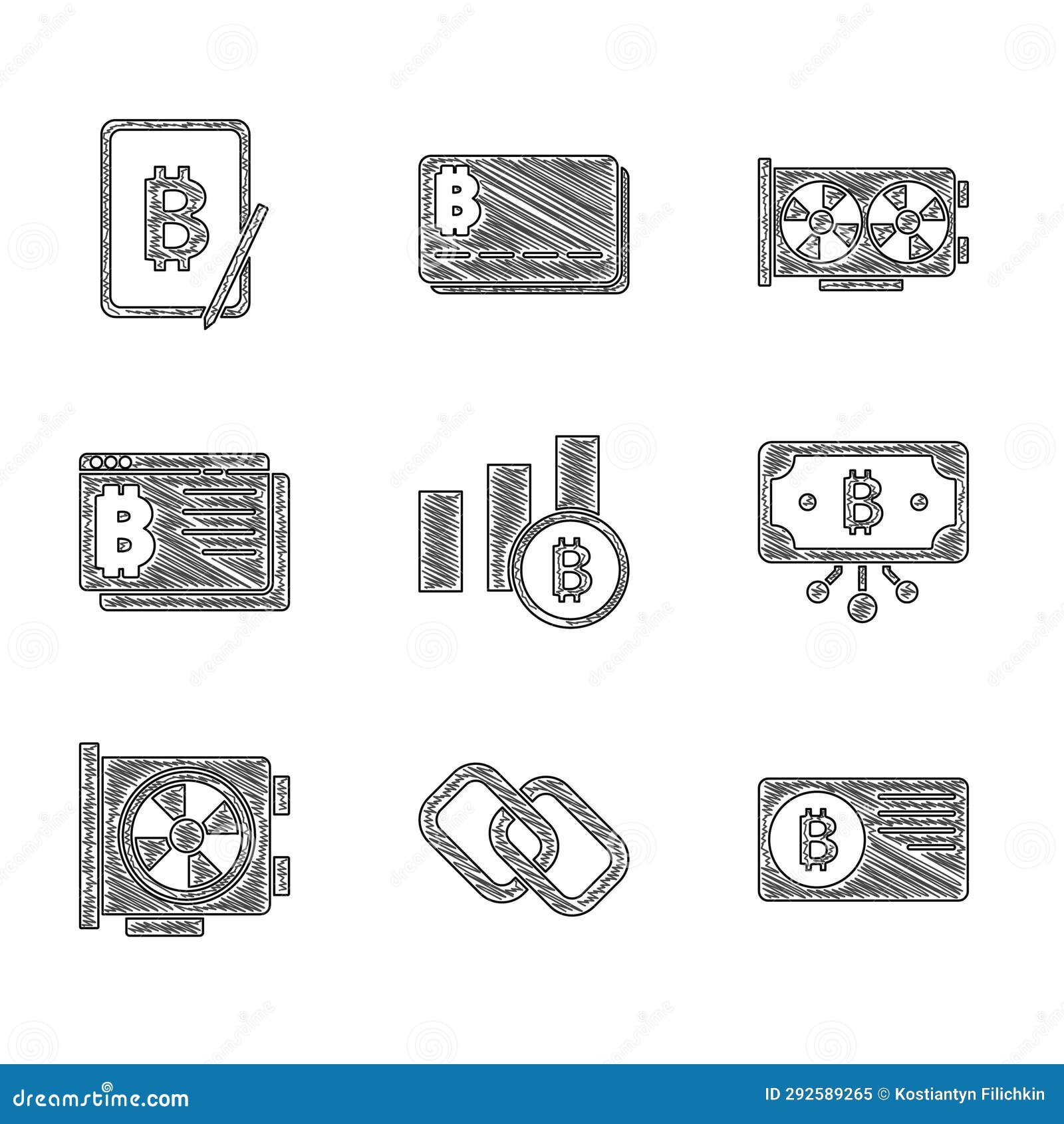 dreamstime.com

ID 292589265 © Kostiantyn Filichkin