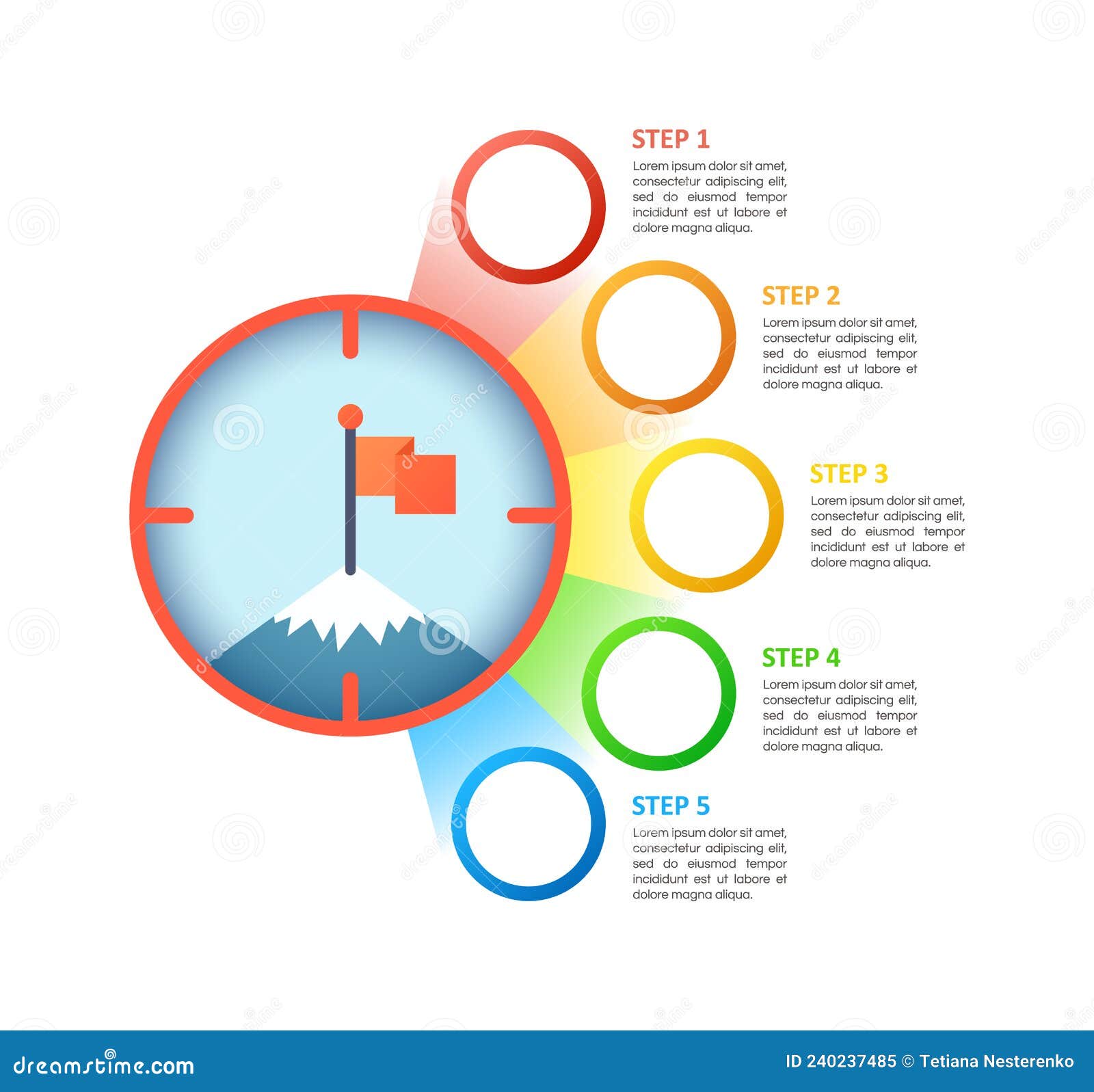 STEP 1
Lorem ipsum dolor sit amet, consectetur adipiscing elit, sed do eiusmod tempor incididunt est ut labore et dolore magna aliqua.

STEP 2
Lorem ipsum dolor sit amet, consectetur adipiscing elit, sed do eiusmod tempor incididunt est ut labore et dolore magna aliqua.

STEP 3
Lorem ipsum dolor sit amet, consectetur adipiscing elit, sed do eiusmod tempor incididunt est ut labore et dolore magna aliqua.

STEP 4
Lorem ipsum dolor sit amet, consectetur adipiscing elit, sed do eiusmod tempor incididunt est ut labore et dolore magna aliqua.

STEP 5
Lorem ipsum dolor sit amet, consectetur adipiscing elit, sed do eiusmod tempor incididunt est ut labore et dolore magna aliqua.

dreamstime.com
ID 240237485 © Tetiana Nesterenko