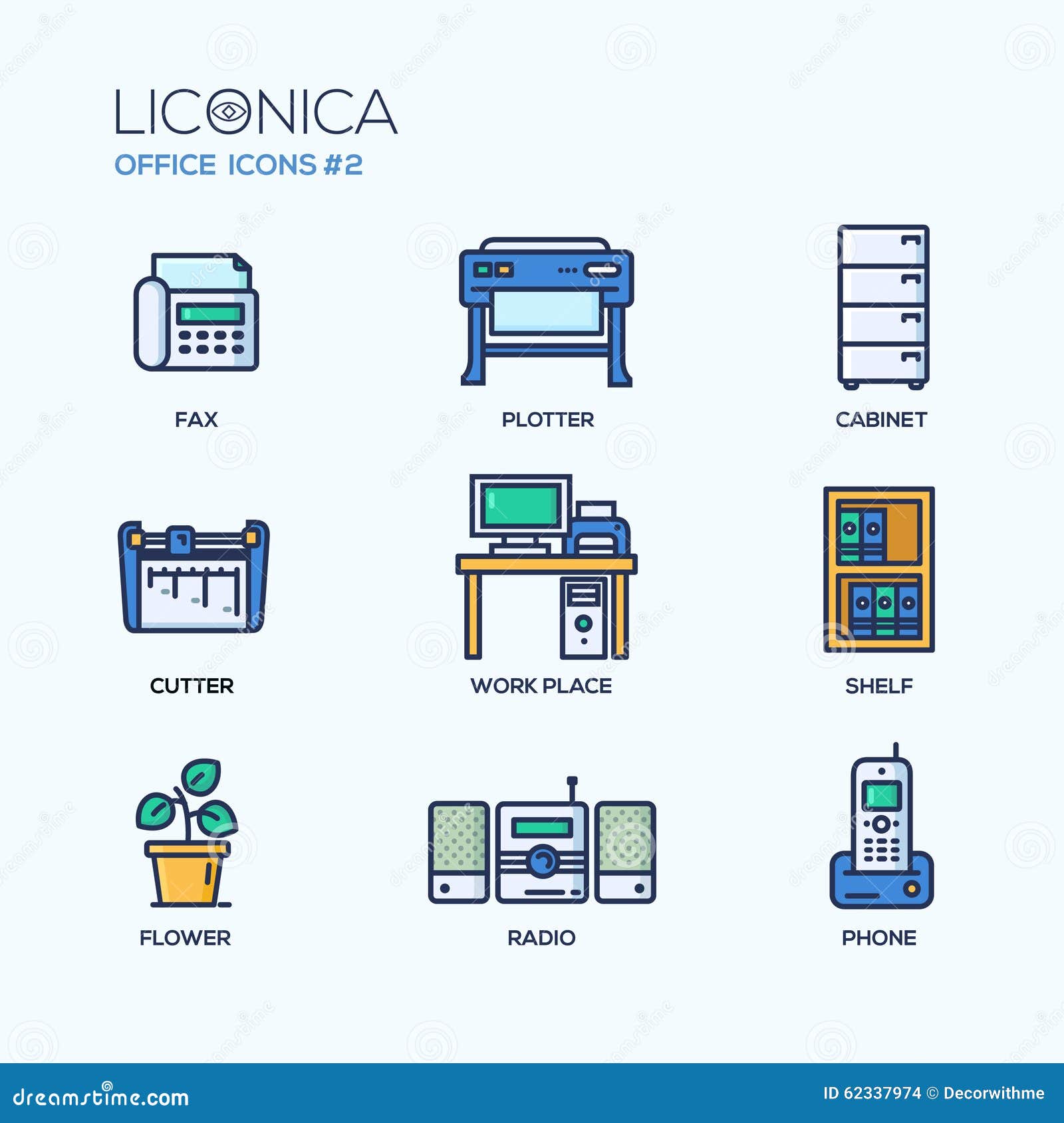 LICONICA
OFFICE ICONS #2

FAX

PLOTTER

CABINET

CUTTER

WORK PLACE

SHELF

FLOWER

RADIO

PHONE

dreamstime.com

ID 62337974 © Decorwithme