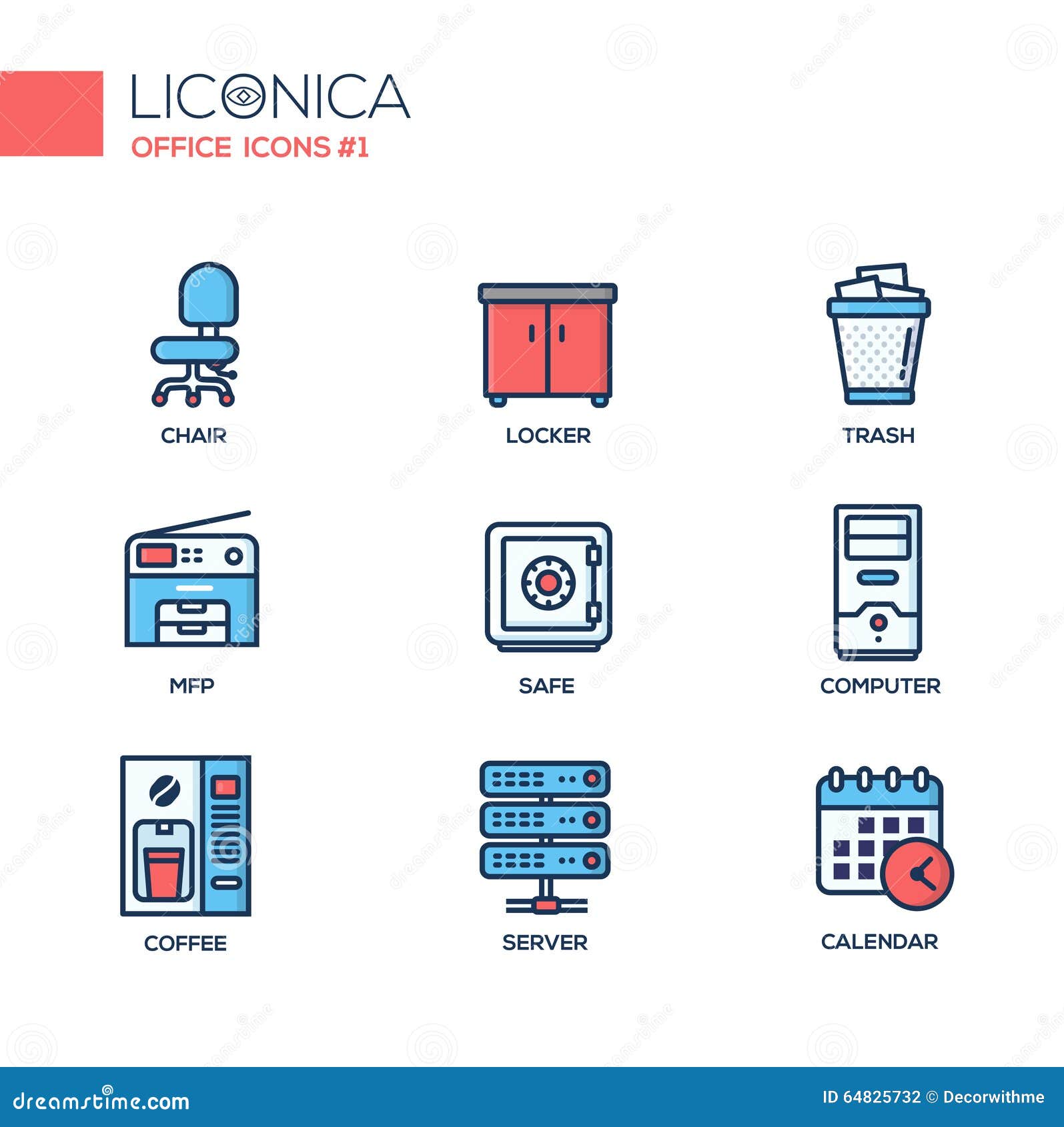 LICONICA
OFFICE ICONS #1

CHAIR

LOCKER

TRASH

MFP

SAFE

COMPUTER

COFFEE

SERVER

CALENDAR

dreamstime.com

ID 64825732 © Decorwithme