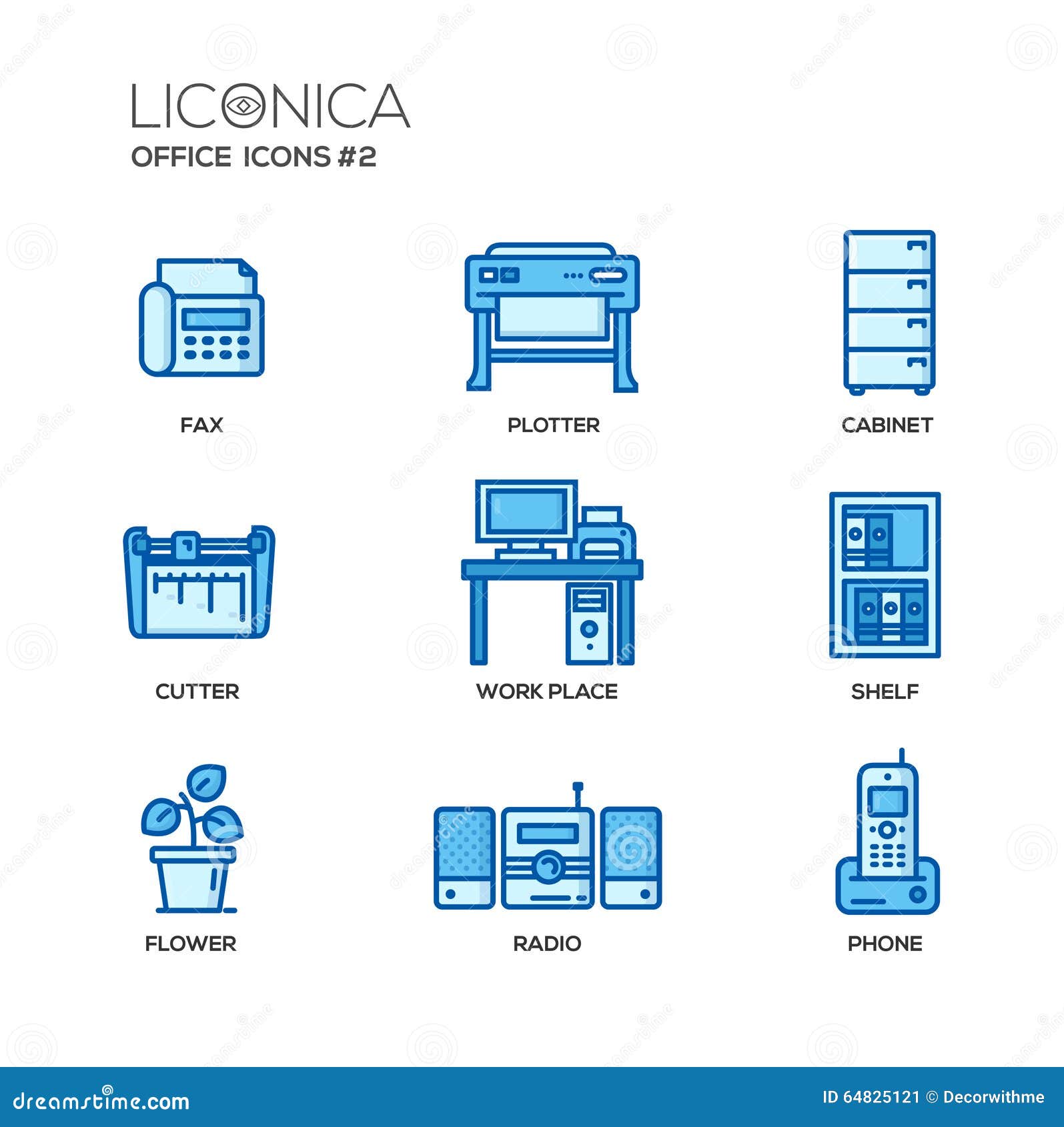 LICONICA
OFFICE ICONS #2

FAX

PLOTTER

CABINET

CUTTER

WORK PLACE

SHELF

FLOWER

RADIO

PHONE

dreamstime.com

ID 64825121 © Decorwithme