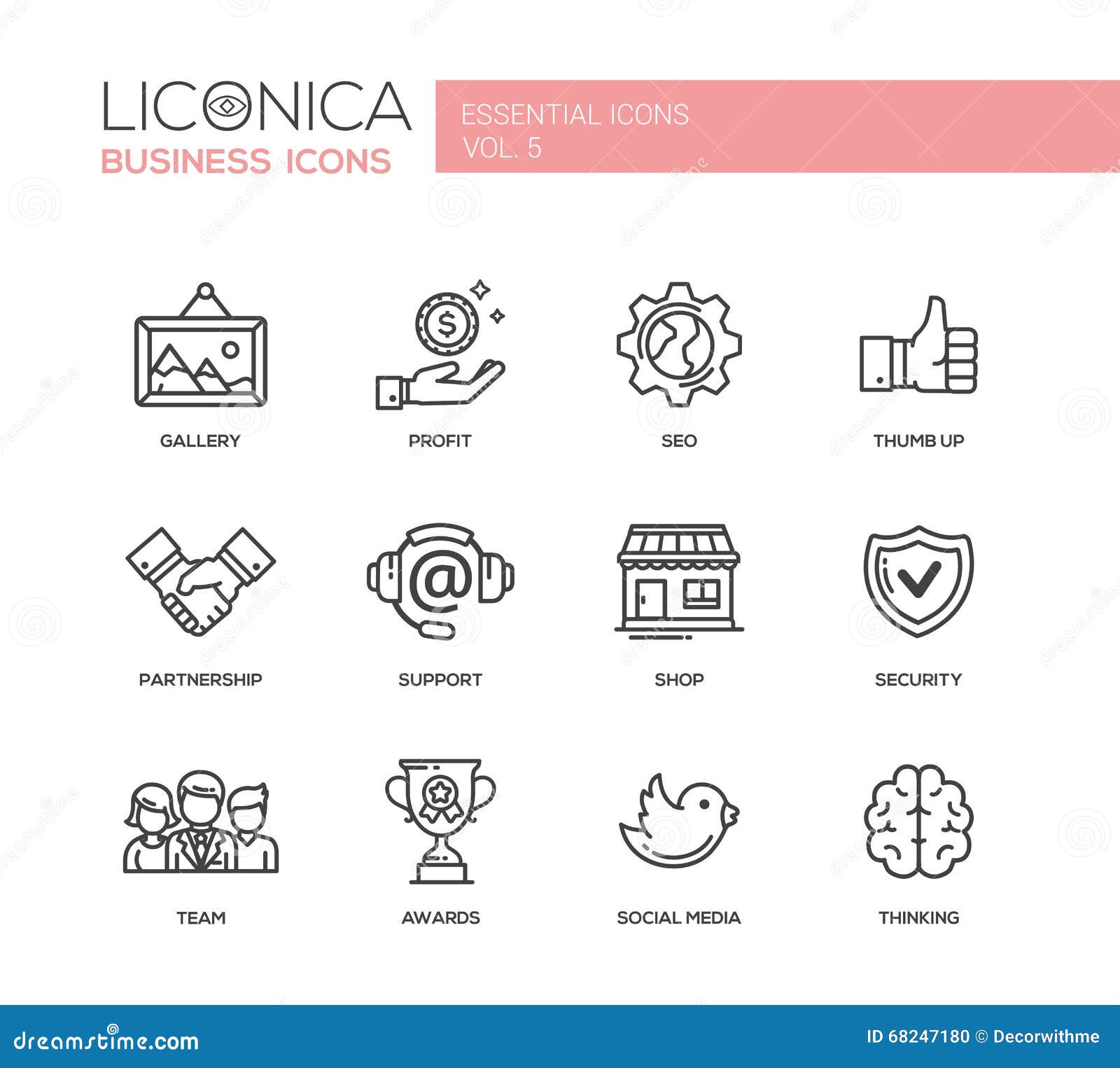 LICONICA
BUSINESS ICONS

ESSENTIAL ICONS
VOL. 5

$

GALLERY

PROFIT

SEO

THUMB UP

@

PARTNERSHIP

SUPPORT

SHOP

SECURITY

TEAM

AWARDS

SOCIAL MEDIA

THINKING

dreamstime.com

ID 68247180 © Decorwithme