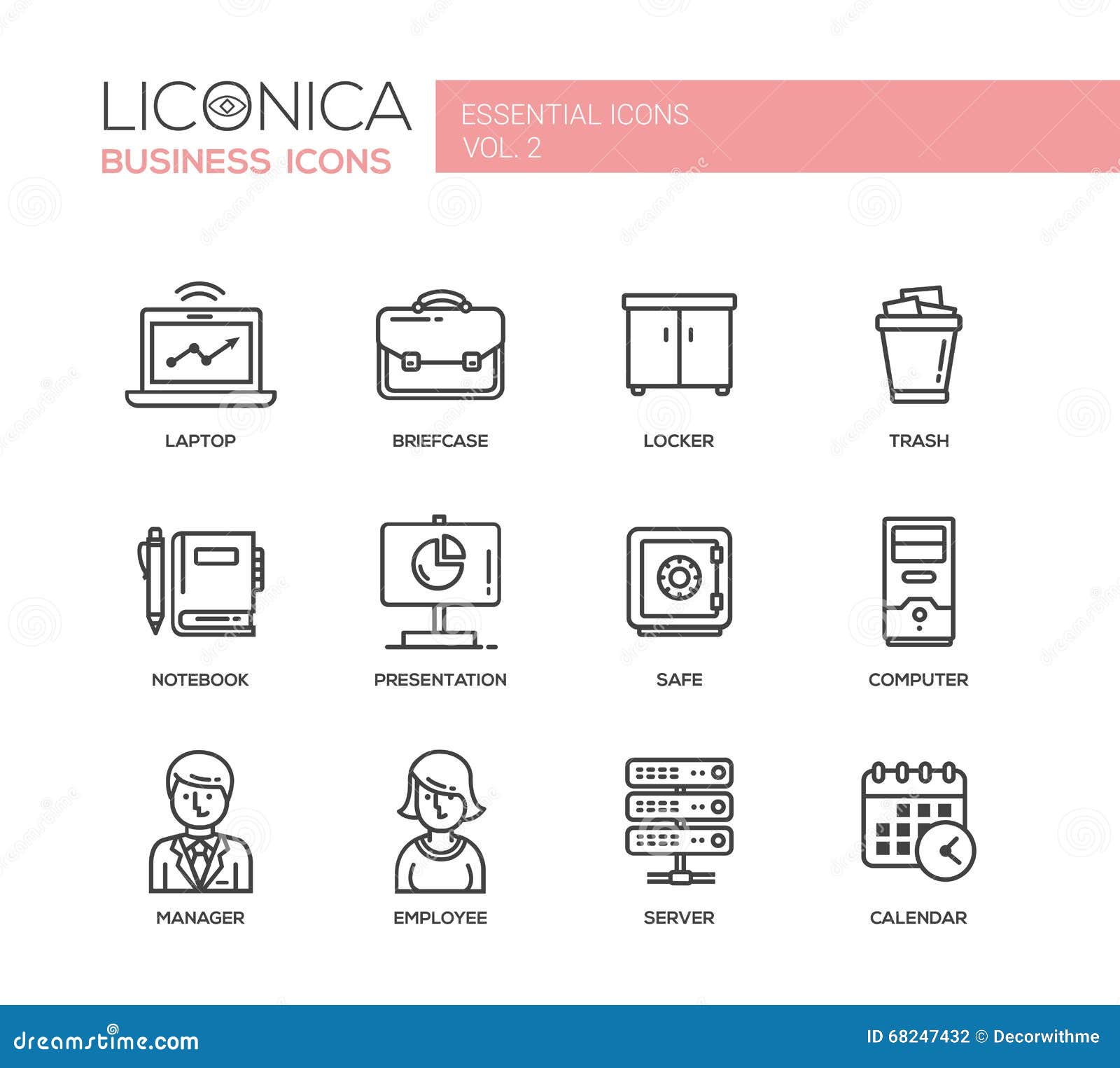 LICONICA
BUSINESS ICONS

ESSENTIAL ICONS
VOL. 2

LAPTOP

BRIEFCASE

LOCKER

TRASH

NOTEBOOK

PRESENTATION

SAFE

COMPUTER

MANAGER

EMPLOYEE

SERVER

CALENDAR

dreamstime.com

ID 68247432 © Decorwithme