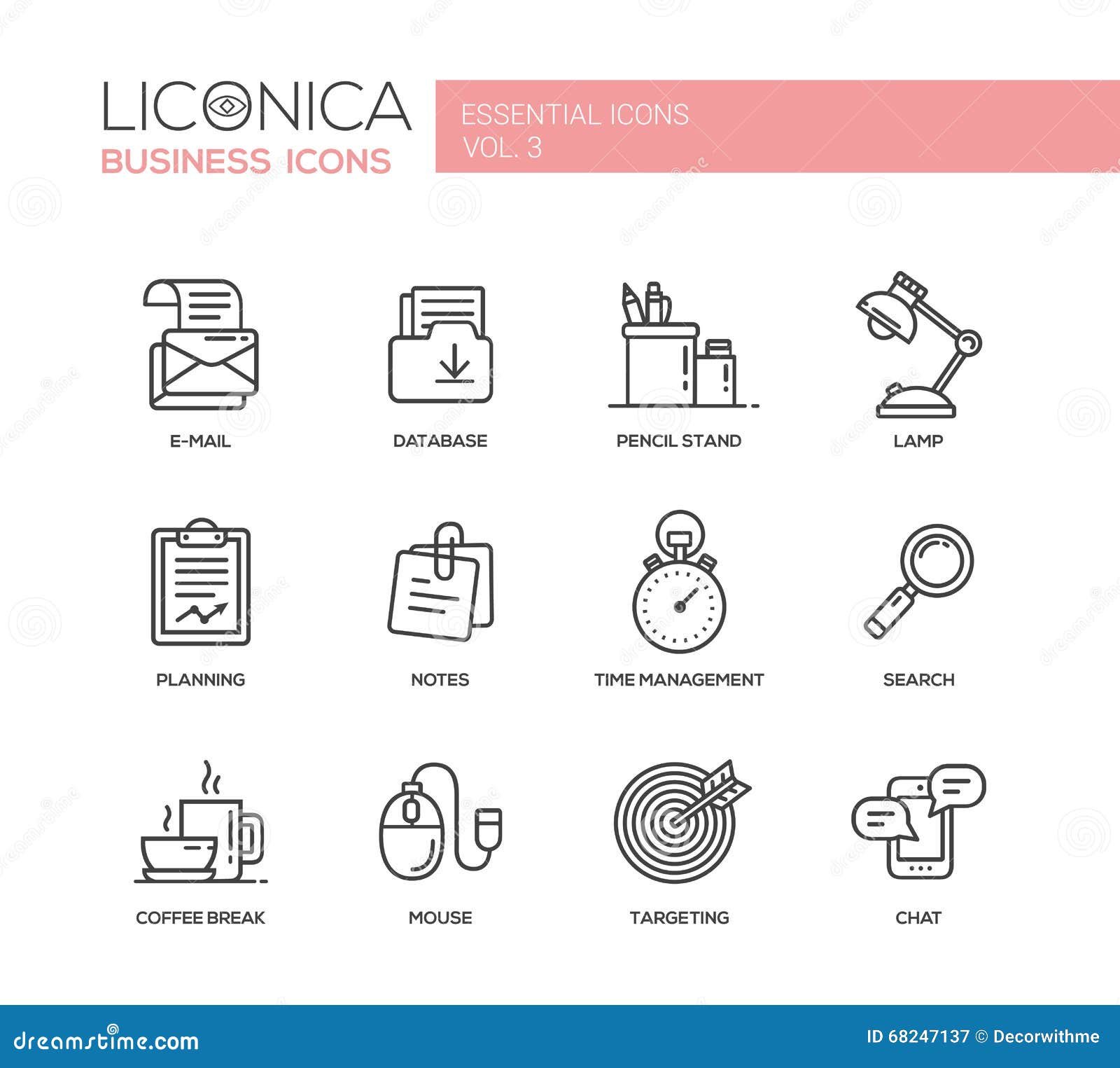 LICONICA
BUSINESS ICONS

ESSENTIAL ICONS
VOL. 3

E-MAIL

DATABASE

PENCIL STAND

LAMP

PLANNING

NOTES

TIME MANAGEMENT

SEARCH

COFFEE BREAK

MOUSE

TARGETING

CHAT

dreamstime.com

ID 68247137 © Decorwithme