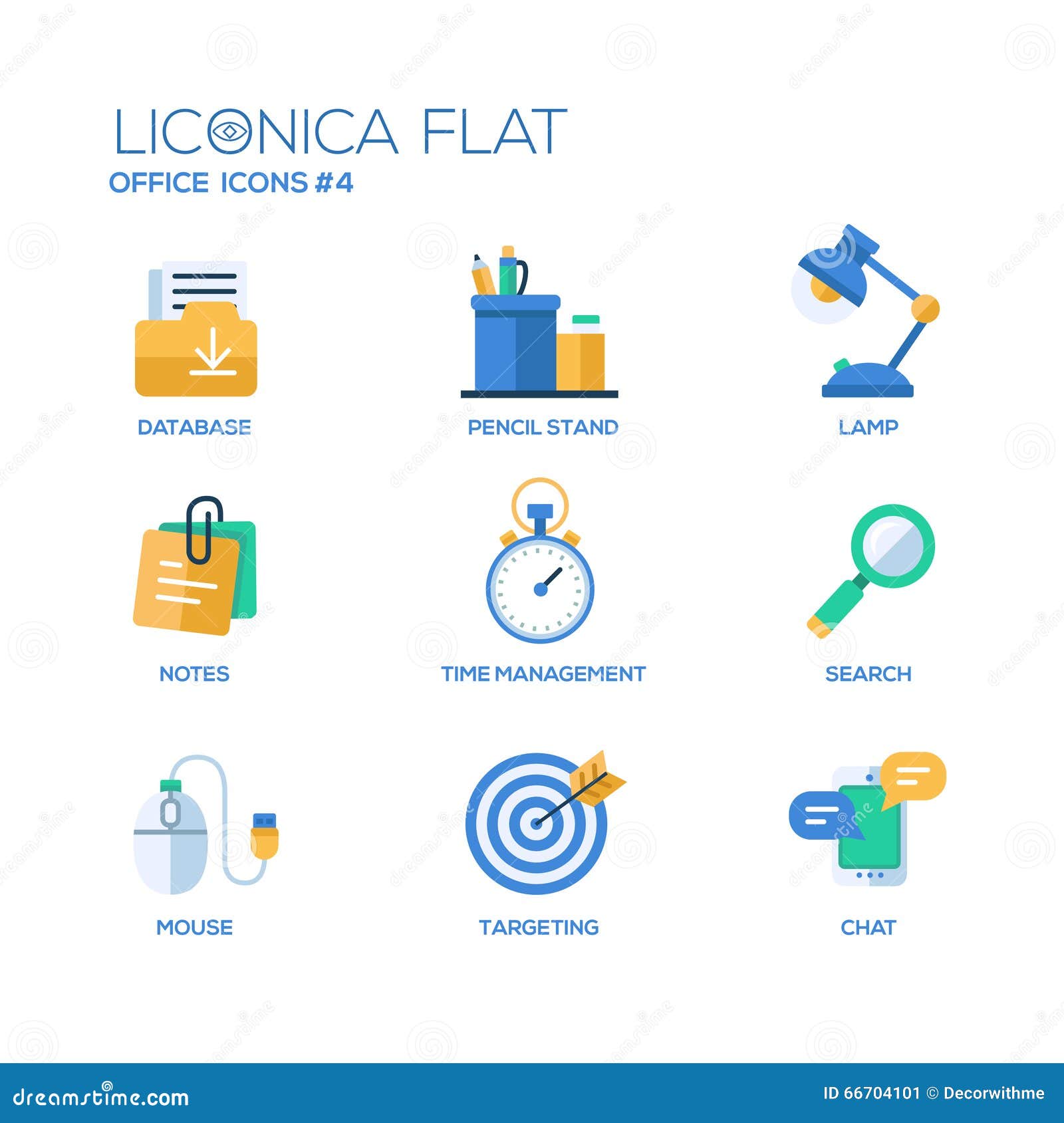 LICONICA FLAT
OFFICE ICONS #4

DATABASE

PENCIL STAND

LAMP

NOTES

TIME MANAGEMENT

SEARCH

MOUSE

TARGETING

CHAT

dreamstime.com

ID 66704101 © Decorwithme