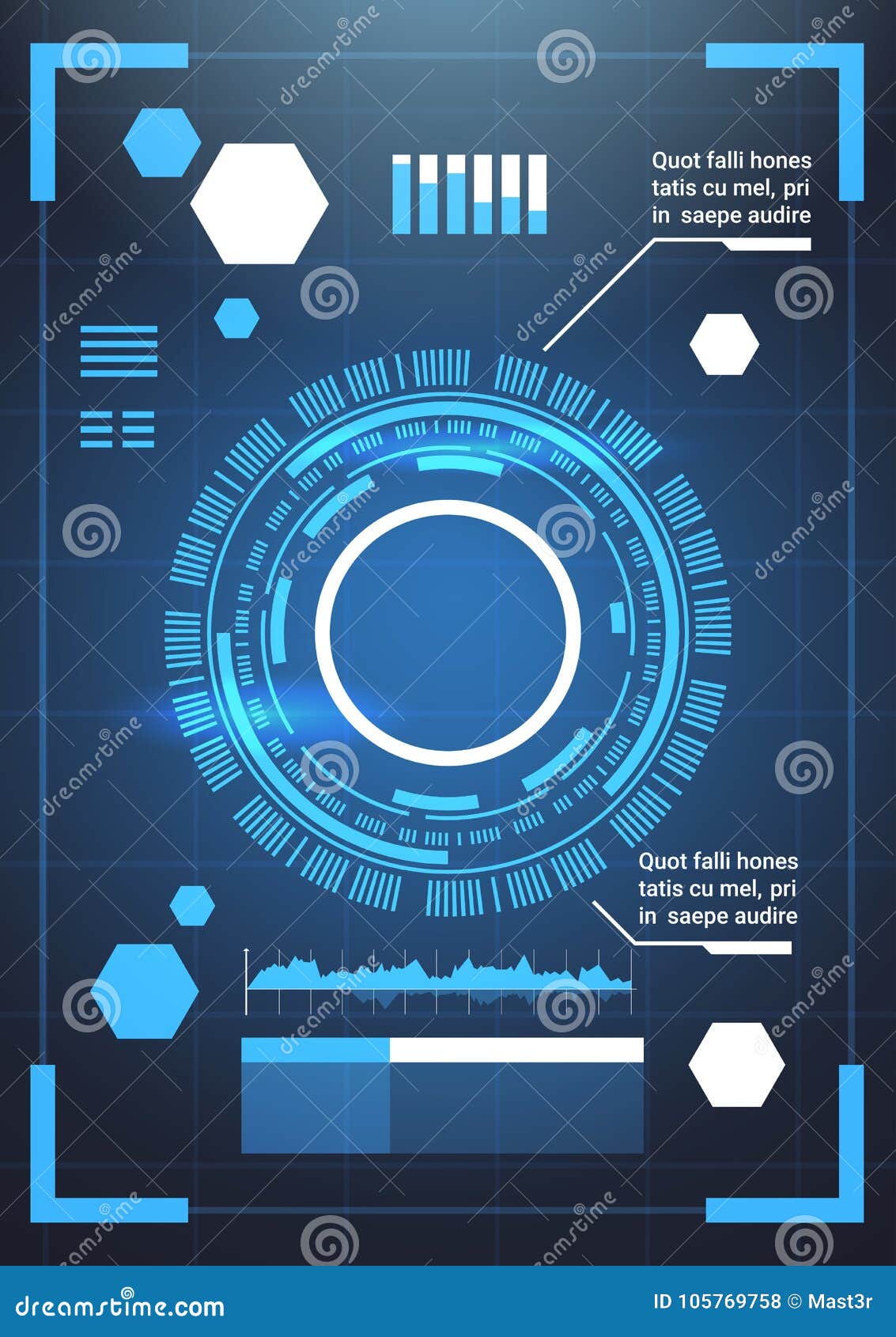 Quot falli hones tatis cu mel, pri in saepe audire

Quot falli hones tatis cu mel, pri in saepe audire

dreamstime

dreamstime.com

ID 105769758 © Mast3r