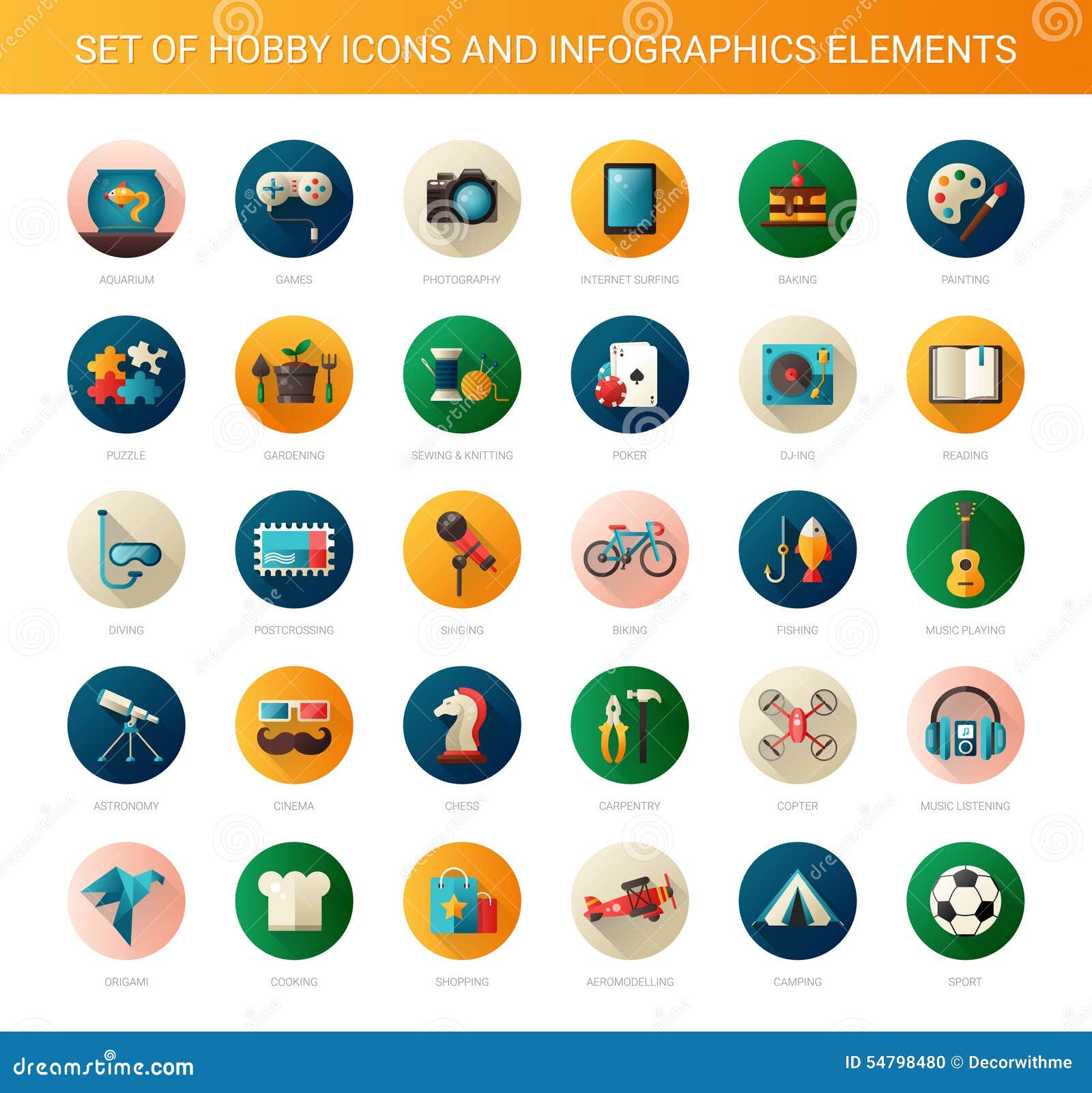 SET OF HOBBY ICONS AND INFOGRAPHICS ELEMENTS

AQUARIUM
GAMES
PHOTOGRAPHY
INTERNET SURFING
BAKING
PAINTING

PUZZLE
GARDENING
SEWING & KNITTING
POKER
DJ-ING
READING

DIVING
POSTCROSSING
SINGING
BIKING
FISHING
MUSIC PLAYING

ASTRONOMY
CINEMA
CHESS
CARPENTRY
COPTER
MUSIC LISTENING

ORIGAMI
COOKING
SHOPPING
AEROMODELLING
CAMPING
SPORT

dreamstime.com
ID 54798480 © Decorwithme