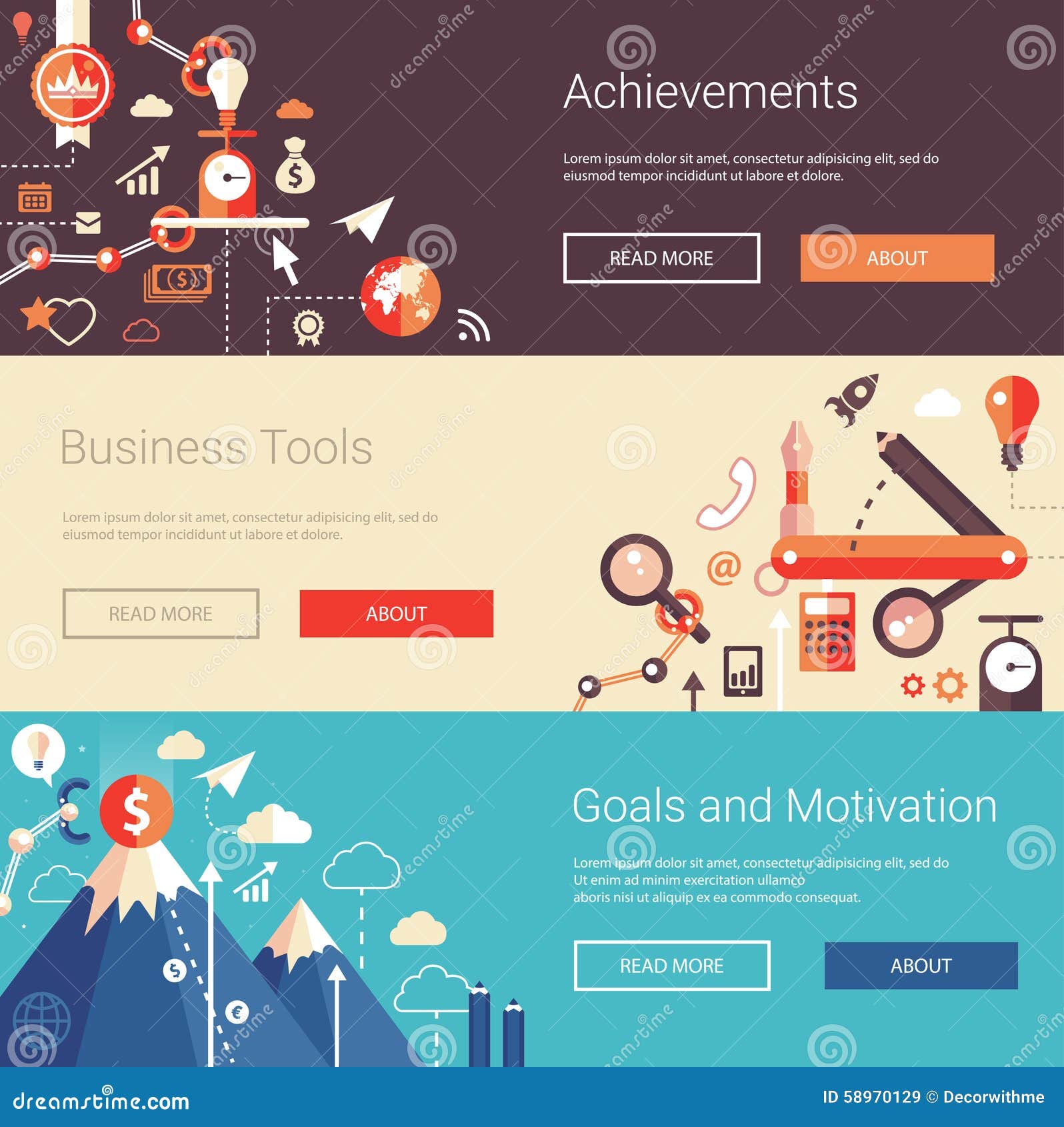 Achievements

Lorem ipsum dolor sit amet, consectetur adipisicing elit, sed do eiusmod tempor incididunt ut labore et dolore.

READ MORE

ABOUT

Business Tools

Lorem ipsum dolor sit amet, consectetur adipisicing elit, sed do eiusmod tempor incididunt ut labore et dolore.

READ MORE

ABOUT

Goals and Motivation

Lorem ipsum dolor sit amet, consectetur adipisicing elit, sed do Ut enim ad minim exercitation ullamco aboris nisi ut aliquip ex ea commodo consequat.

READ MORE

ABOUT

dreamstime.com

ID 58970129 © Decorwithme