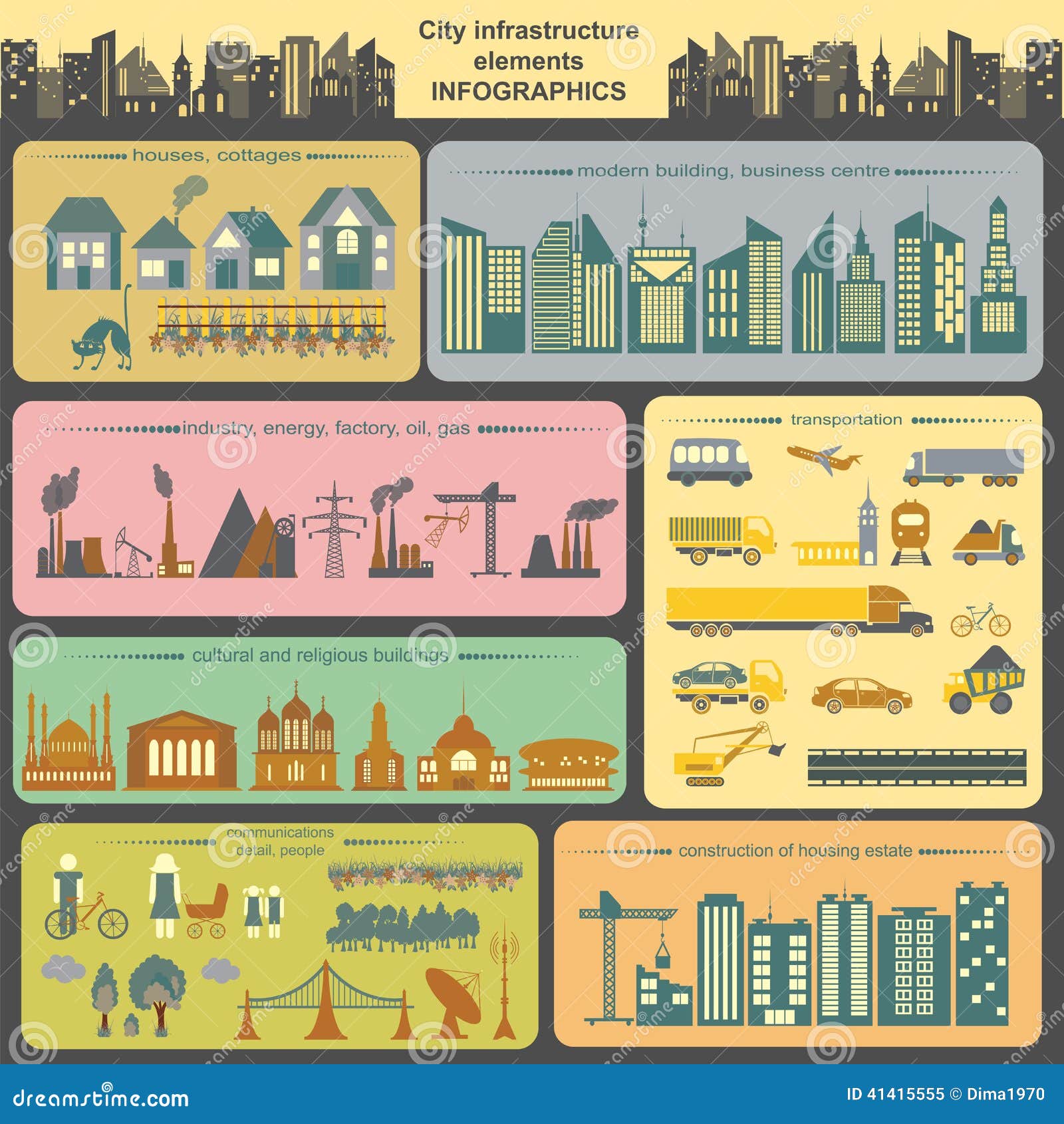 City infrastructure elements
INFOGRAPHICS

houses, cottages

modern building, business centre

industry, energy, factory, oil, gas

transportation

cultural and religious buildings

communications detail, people

construction of housing estate

dreamstime.com

ID 41415555 © Dima1970