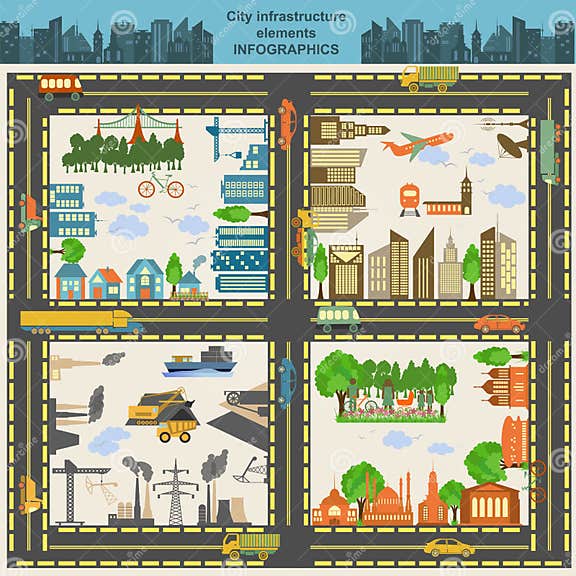 City infrastructure
elements
INFOGRAPHICS