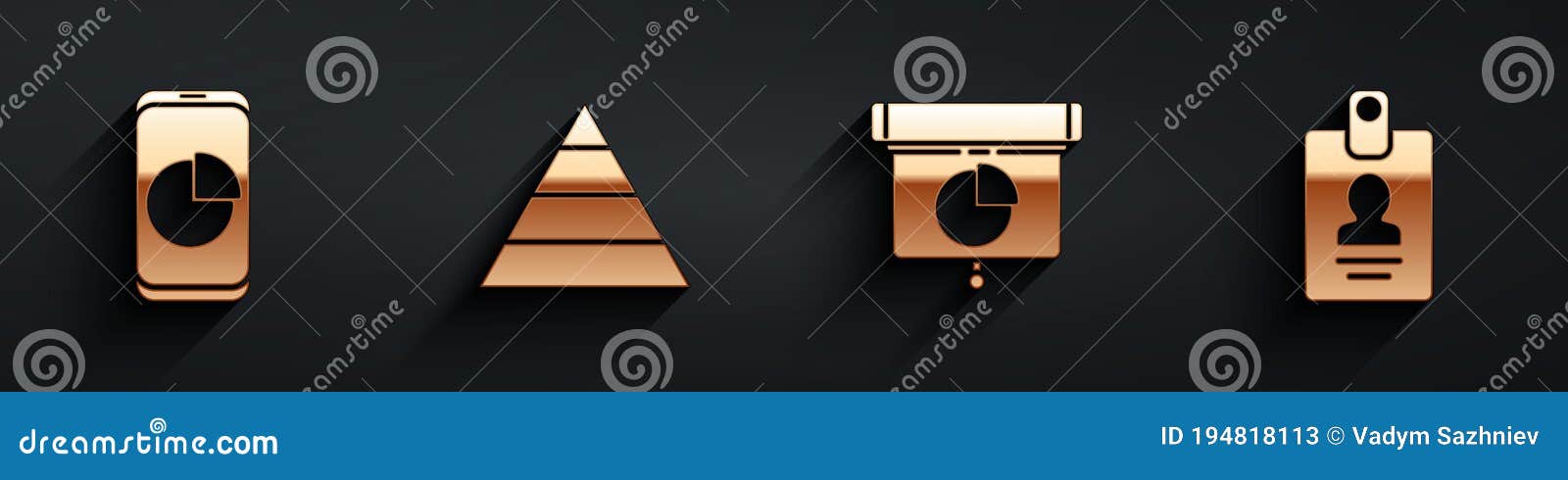 dreamstime dreamstime dreamstime dreamstime dreamstime dreamstime

dreamstime.com

ID 194818113 © Vadym Sazhniev