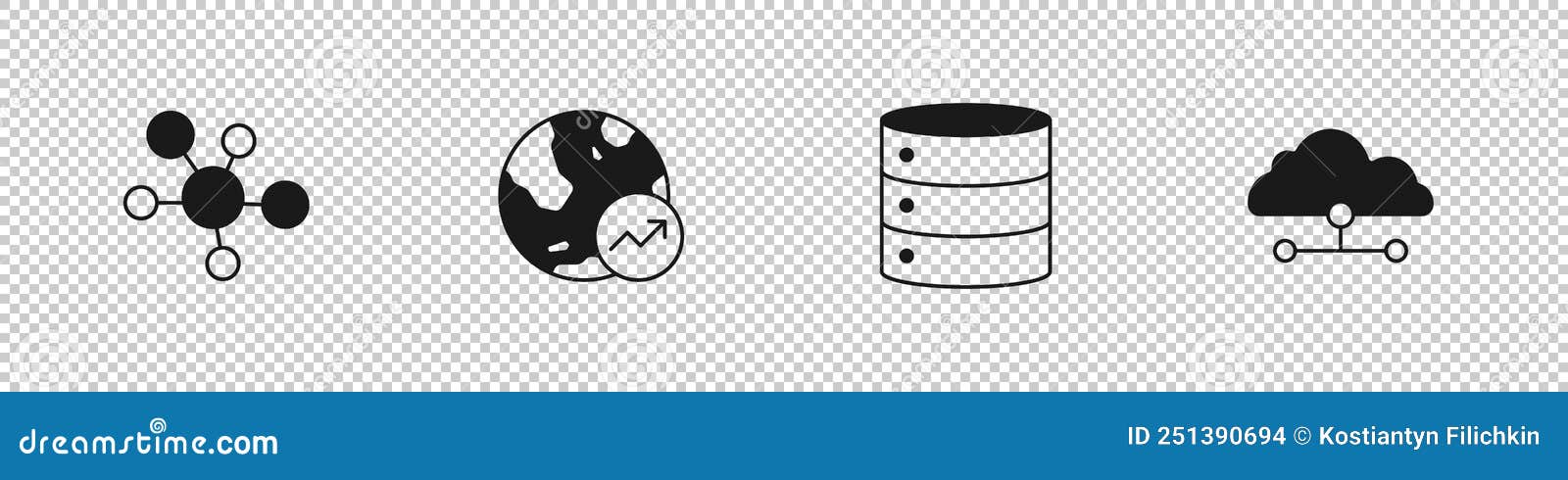 dreamstime.com

ID 251390694 © Kostiantyn Filichkin