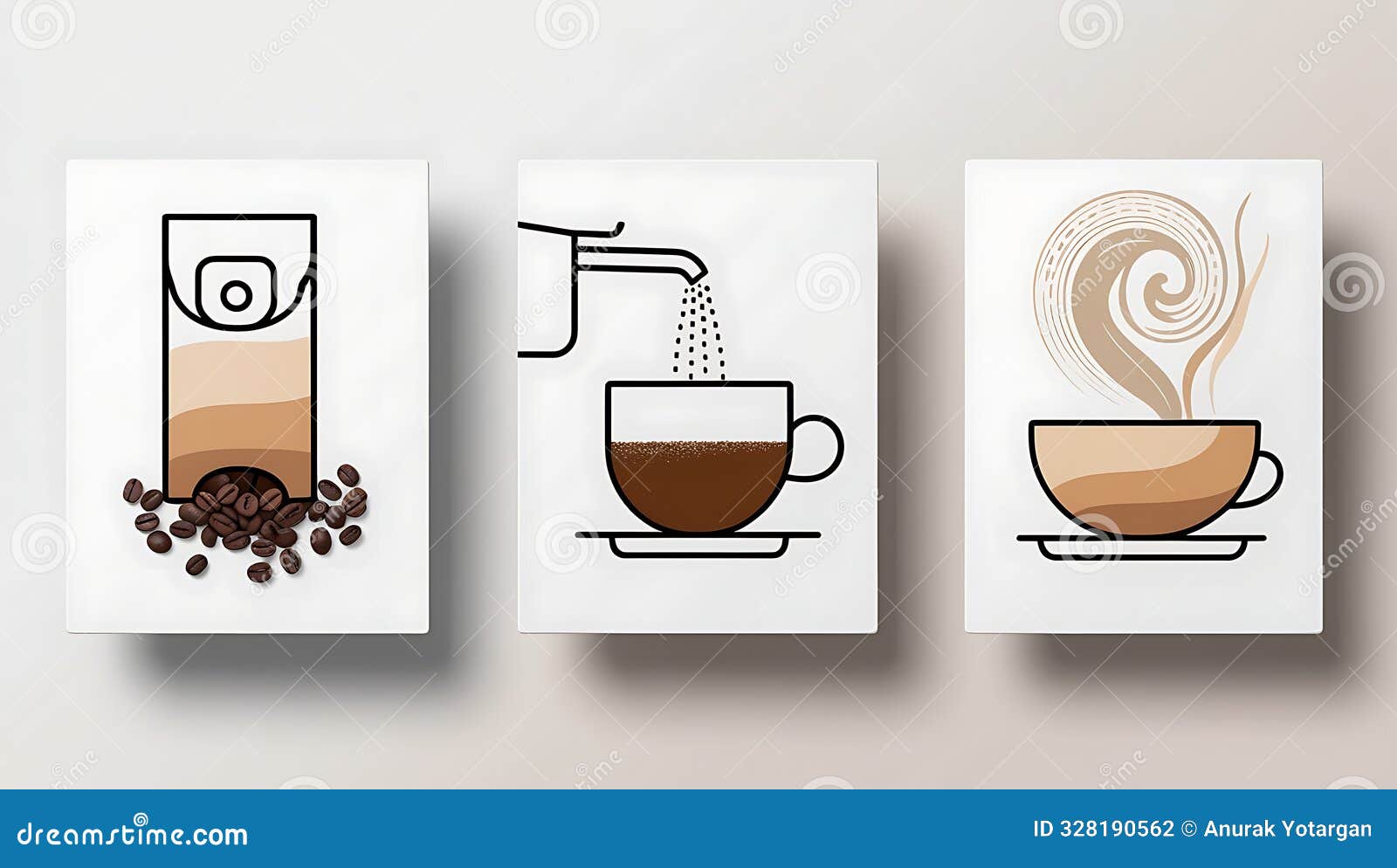 dreamstime.com

ID 328190562 © Anurak Yotargan