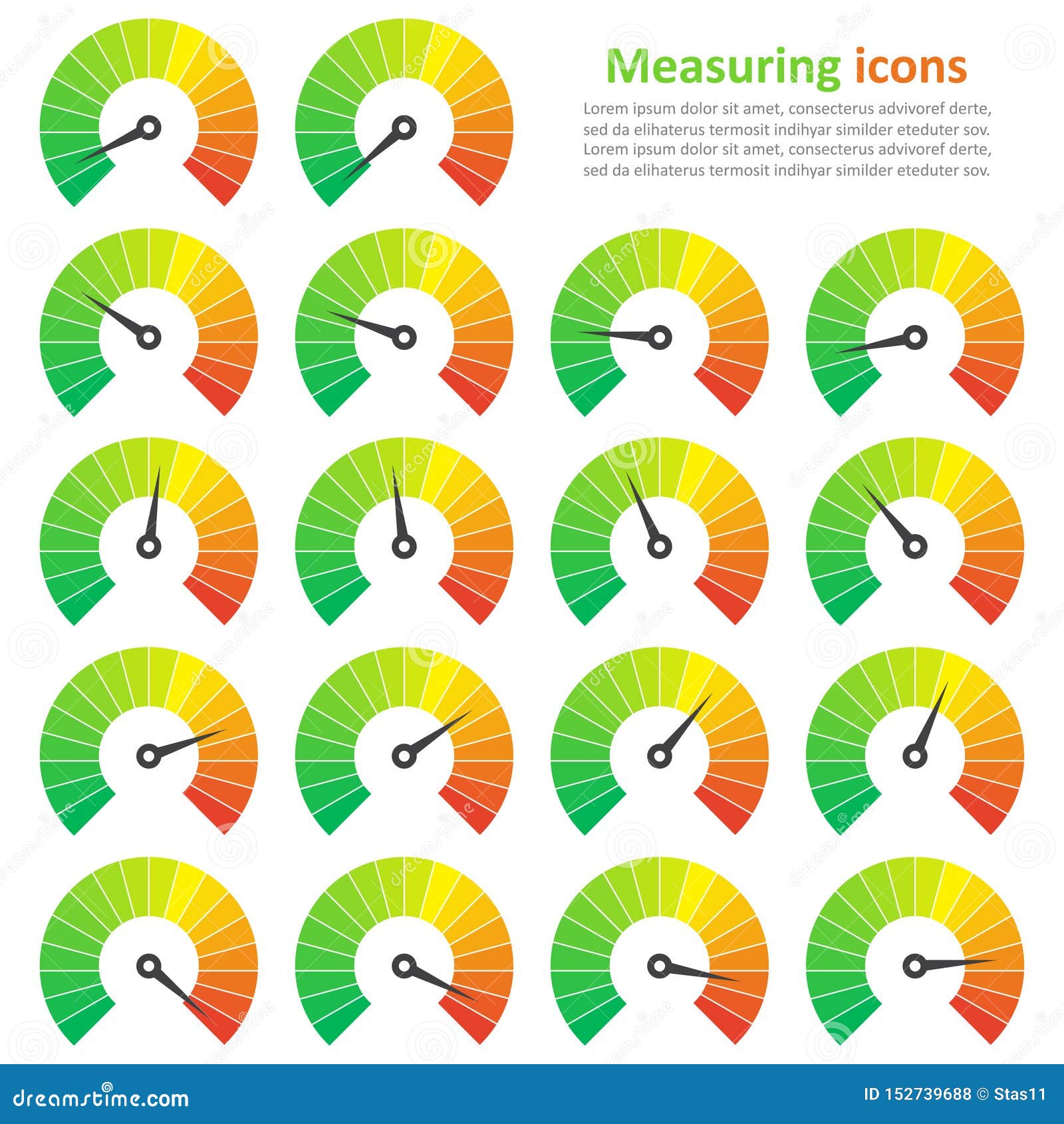 Measuring icons

Lorem ipsum dolor sit amet, consecterus advivoref derte, sed da elihaterus termosit indihyar similder eteduter sov. Lorem ipsum dolor sit amet, consecterus advivoref derte, sed da elihaterus termosit indihyar similder eteduter sov.

dreamstime.com

ID 152739688 © Stas11