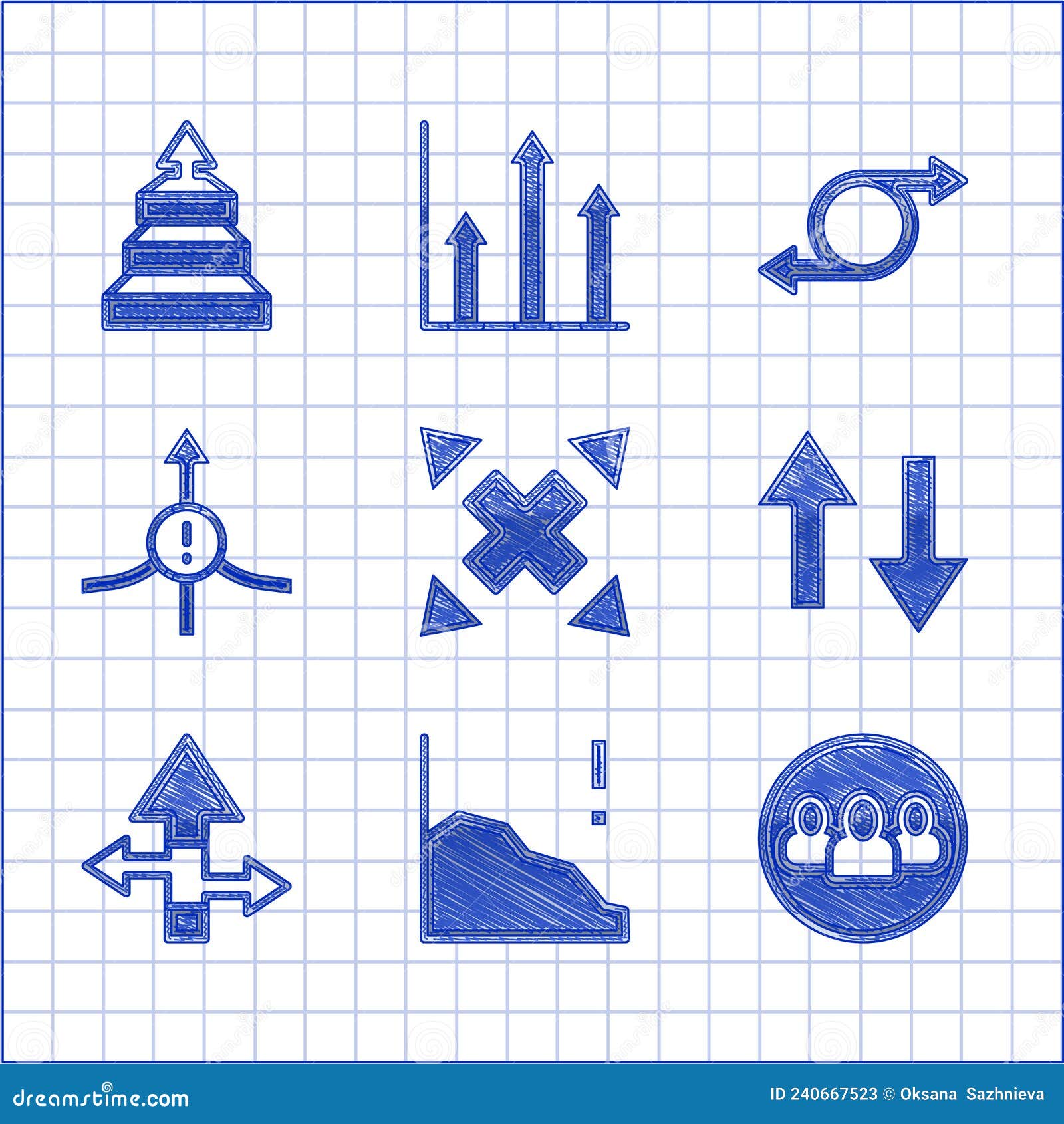 dreamstime.com

ID 240667523 © Oksana Sazhnieva