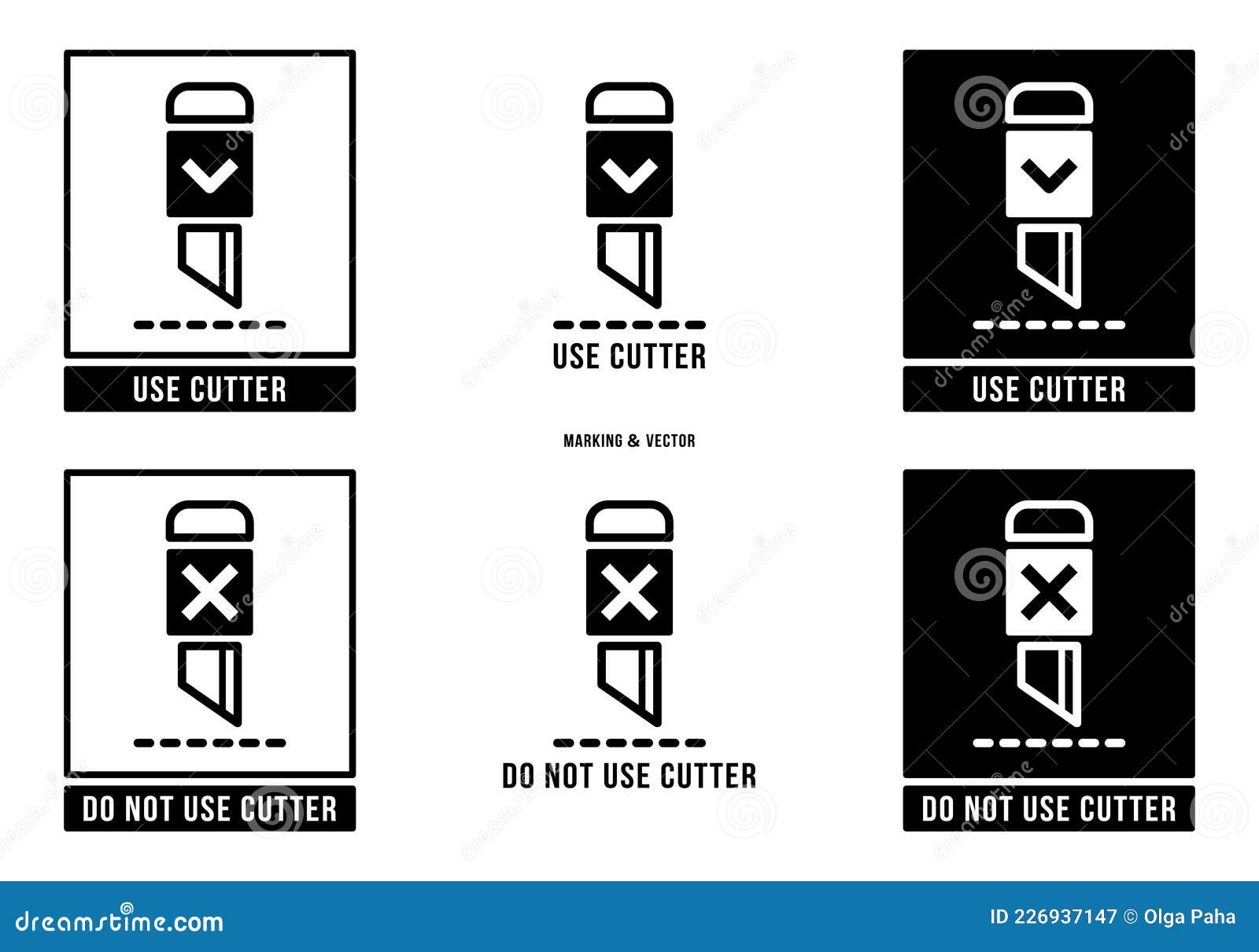 USE CUTTER

USE CUTTER

USE CUTTER

MARKING & VECTOR

DO NOT USE CUTTER

DO NOT USE CUTTER

DO NOT USE CUTTER

dreamstime.com

ID 226937147 © Olga Paha