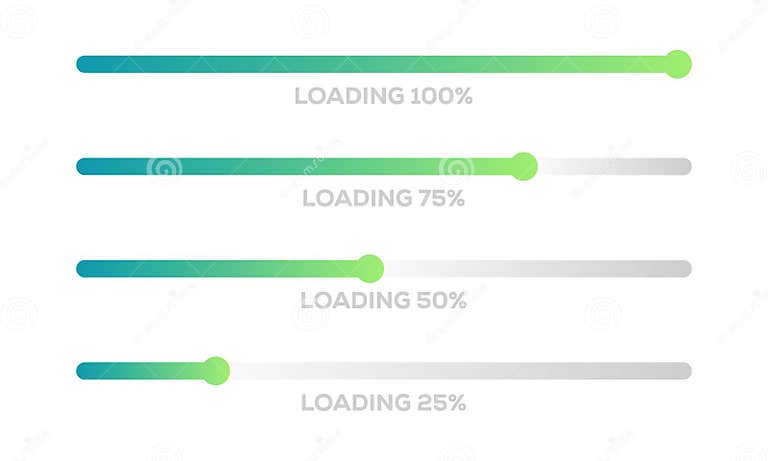 LOADING 100%

LOADING 75%

LOADING 50%

LOADING 25%