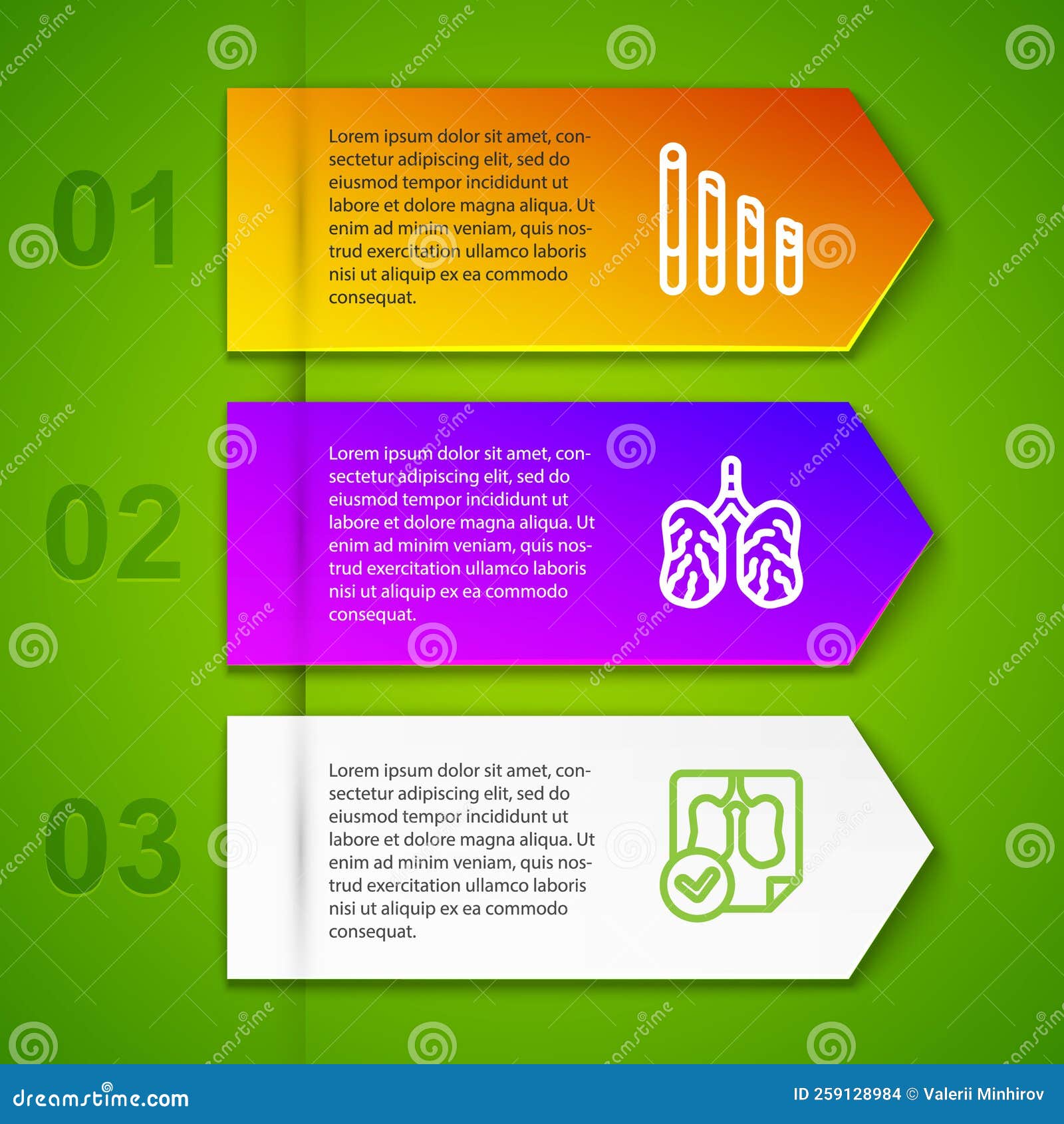 01

Lorem ipsum dolor sit amet, consectetur adipiscing elit, sed do eiusmod tempor incididunt ut labore et dolore magna aliqua. Ut enim ad minim veniam, quis nostrud exercitation ullamco laboris nisi ut aliquip ex ea commodo consequat.

02

Lorem ipsum dolor sit amet, consectetur adipiscing elit, sed do eiusmod tempor incididunt ut labore et dolore magna aliqua. Ut enim ad minim veniam, quis nostrud exercitation ullamco laboris nisi ut aliquip ex ea commodo consequat.

03

Lorem ipsum dolor sit amet, consectetur adipiscing elit, sed do eiusmod tempor incididunt ut labore et dolore magna aliqua. Ut enim ad minim veniam, quis nostrud exercitation ullamco laboris nisi ut aliquip ex ea commodo consequat.

dreamstime.com

ID 259128984 © Valerii Minhirov