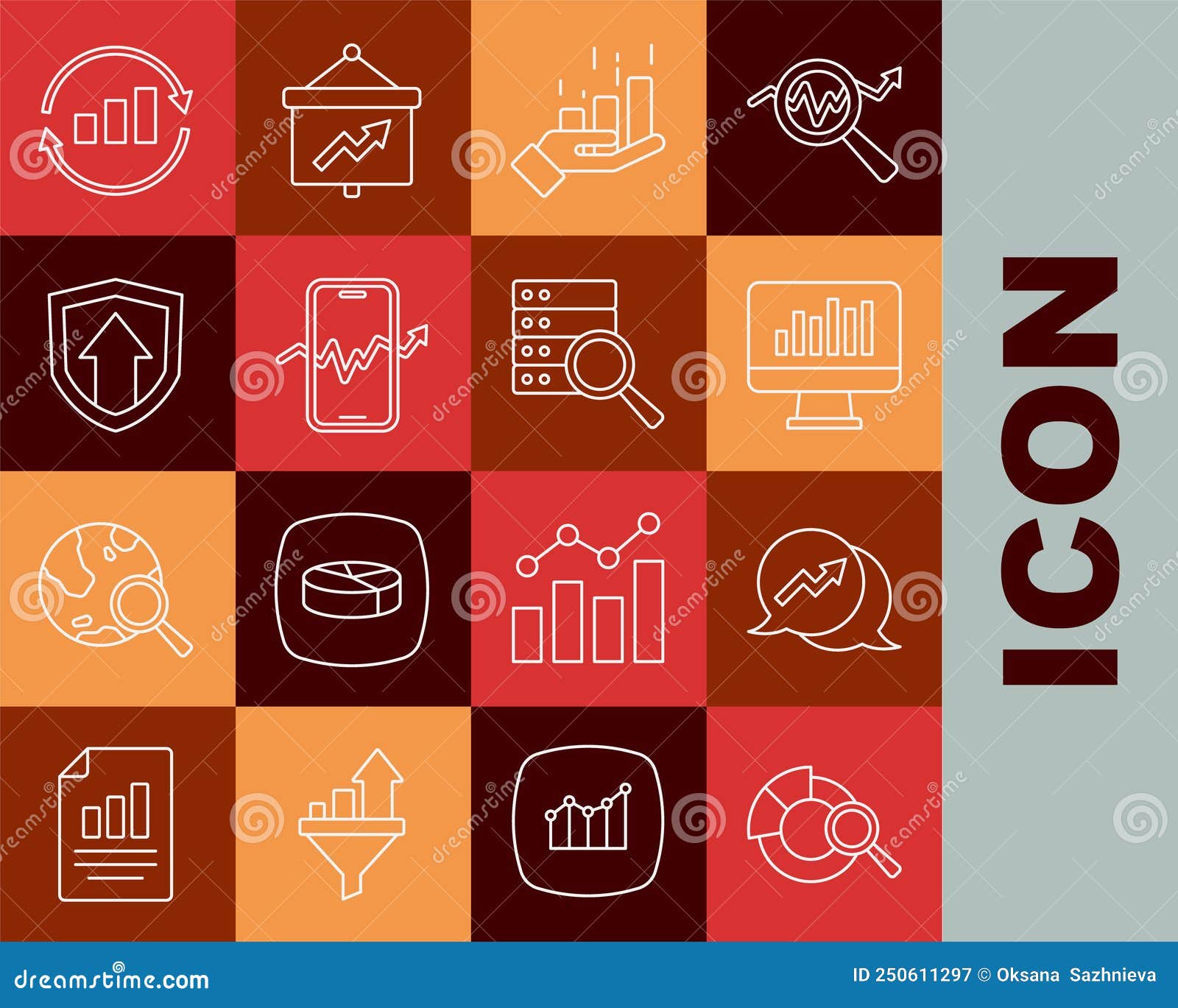 ICON

dreamstime.com

ID 250611297 © Oksana Sazhnieva