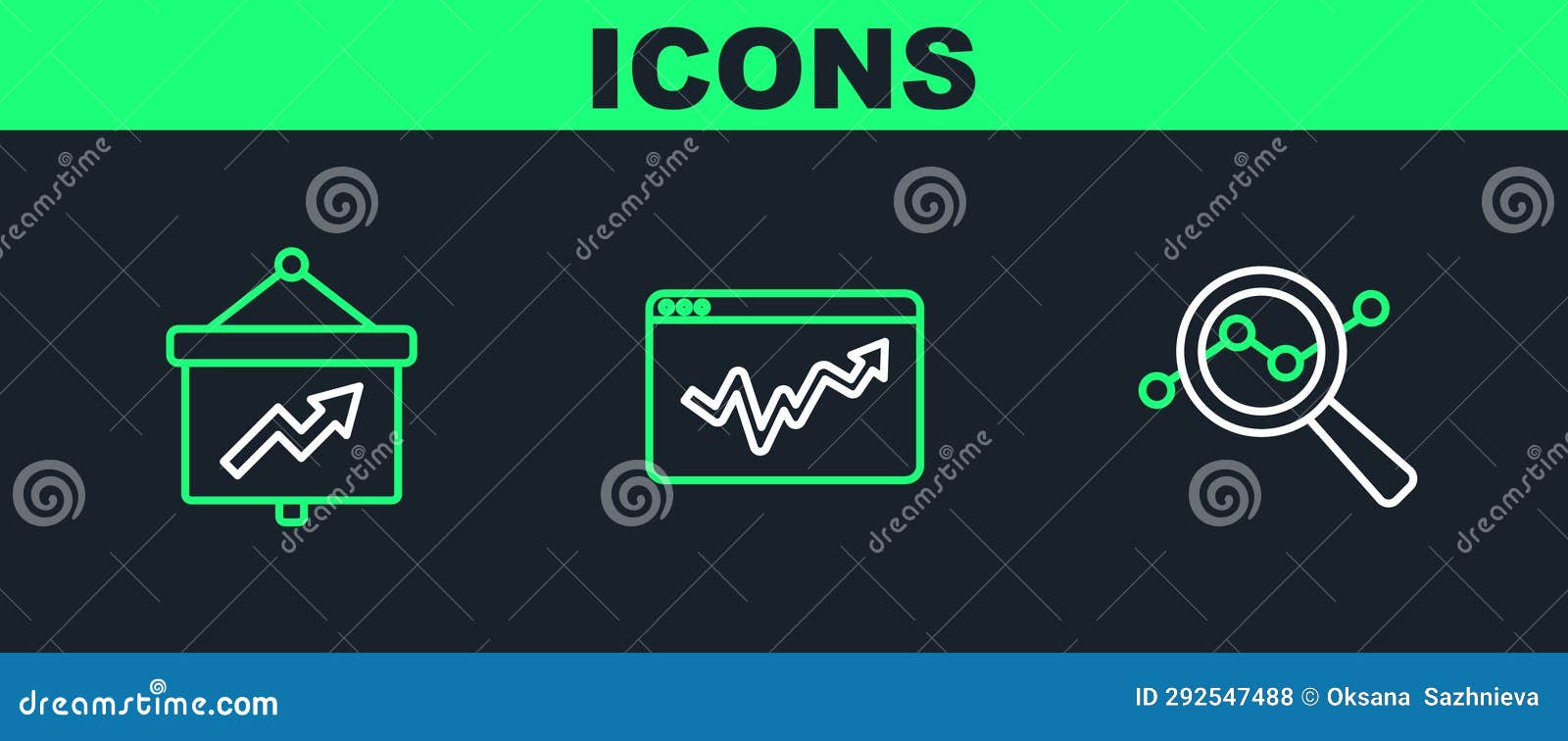 ICONS

dreamstime dreamstime dreamstime dreamstime dreamstime dreamstime

dreamstime.com

ID 292547488 © Oksana Sazhnieva