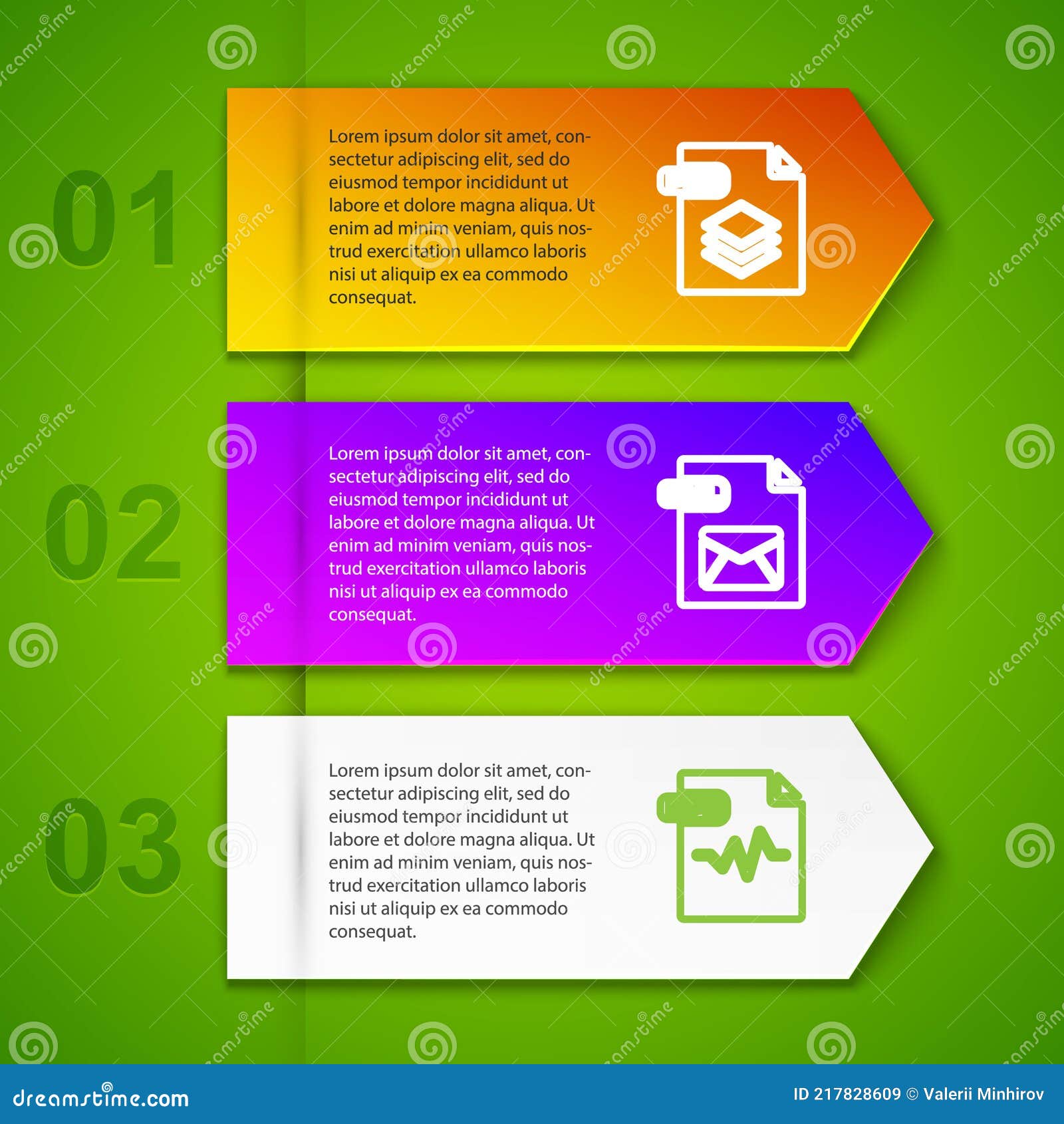 01

Lorem ipsum dolor sit amet, consectetur adipiscing elit, sed do eiusmod tempor incididunt ut labore et dolore magna aliqua. Ut enim ad minim veniam, quis nostrud exercitation ullamco laboris nisi ut aliquip ex ea commodo consequat.

02

Lorem ipsum dolor sit amet, consectetur adipiscing elit, sed do eiusmod tempor incididunt ut labore et dolore magna aliqua. Ut enim ad minim veniam, quis nostrud exercitation ullamco laboris nisi ut aliquip ex ea commodo consequat.

03

Lorem ipsum dolor sit amet, consectetur adipiscing elit, sed do eiusmod tempor incididunt ut labore et dolore magna aliqua. Ut enim ad minim veniam, quis nostrud exercitation ullamco laboris nisi ut aliquip ex ea commodo consequat.

dreamstime.com

ID 217828609 © Valerii Minhirov