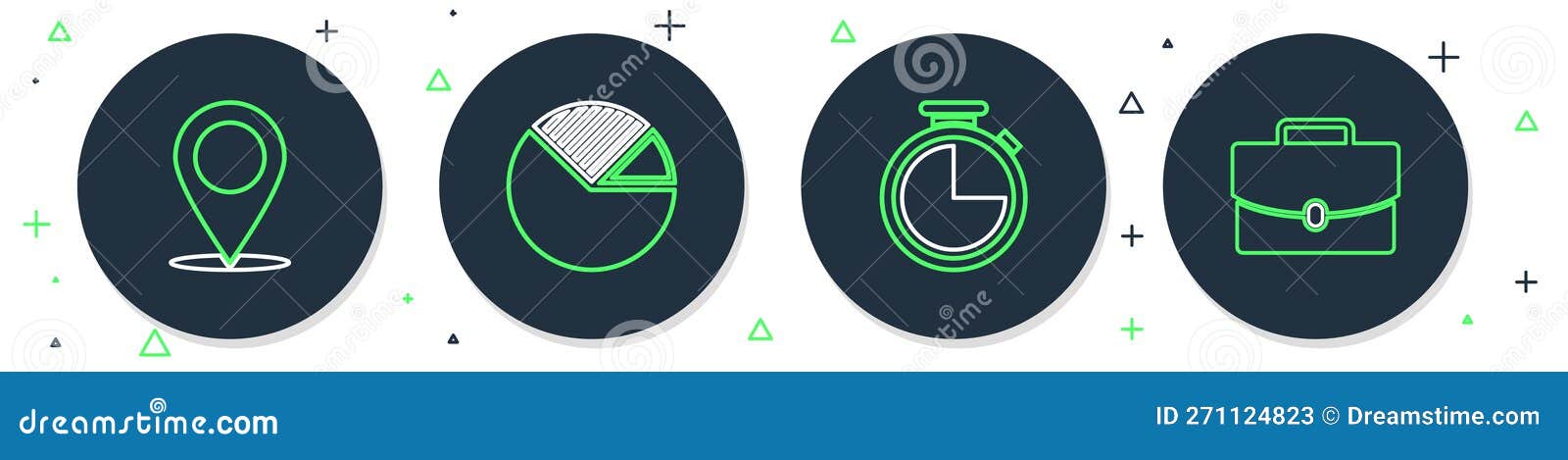 dreamstime.com

ID 271124823 © Dreamstime.com