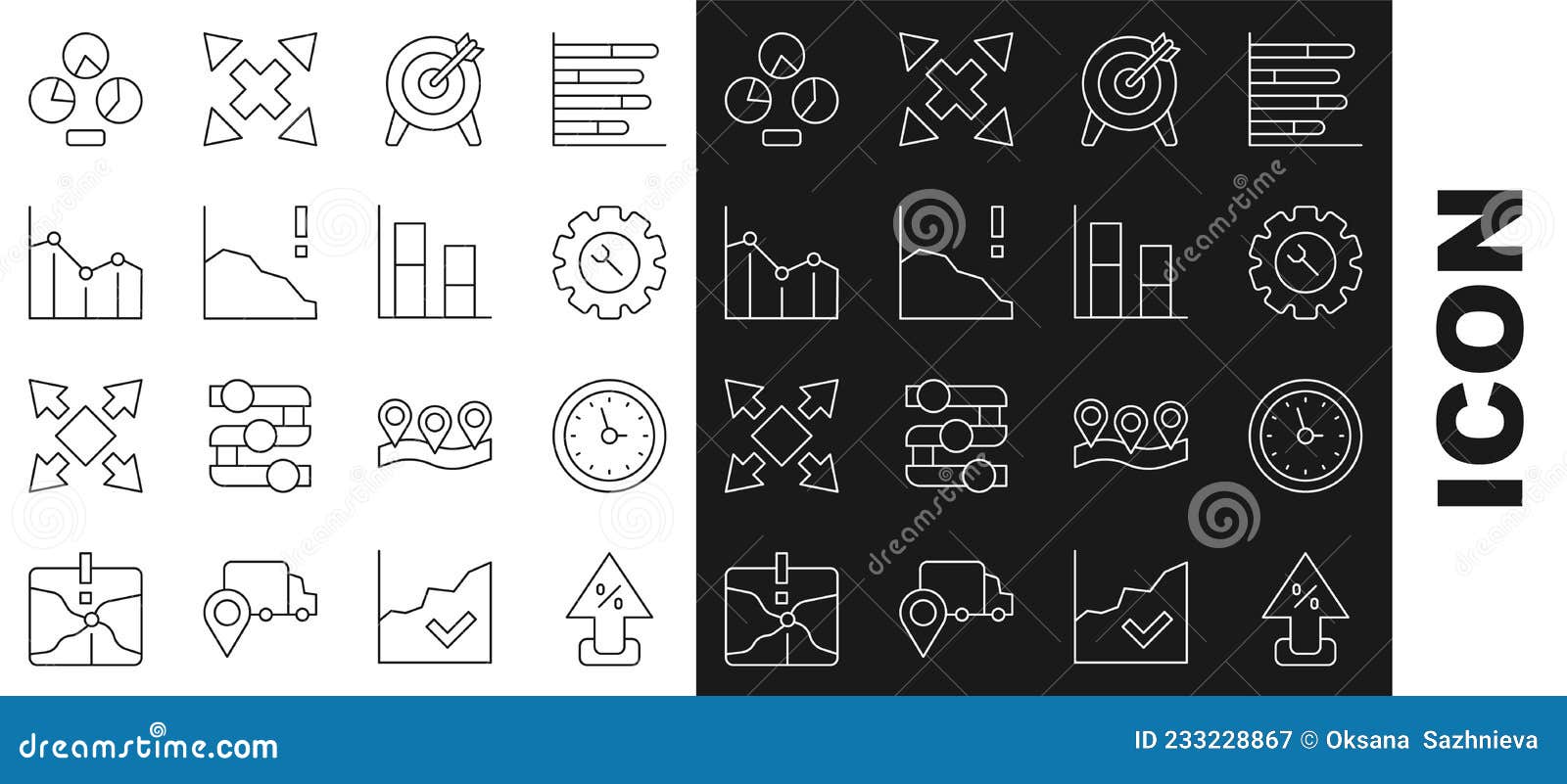 ICON

dreamstime.com

ID 233228867 © Oksana Sazhnieva