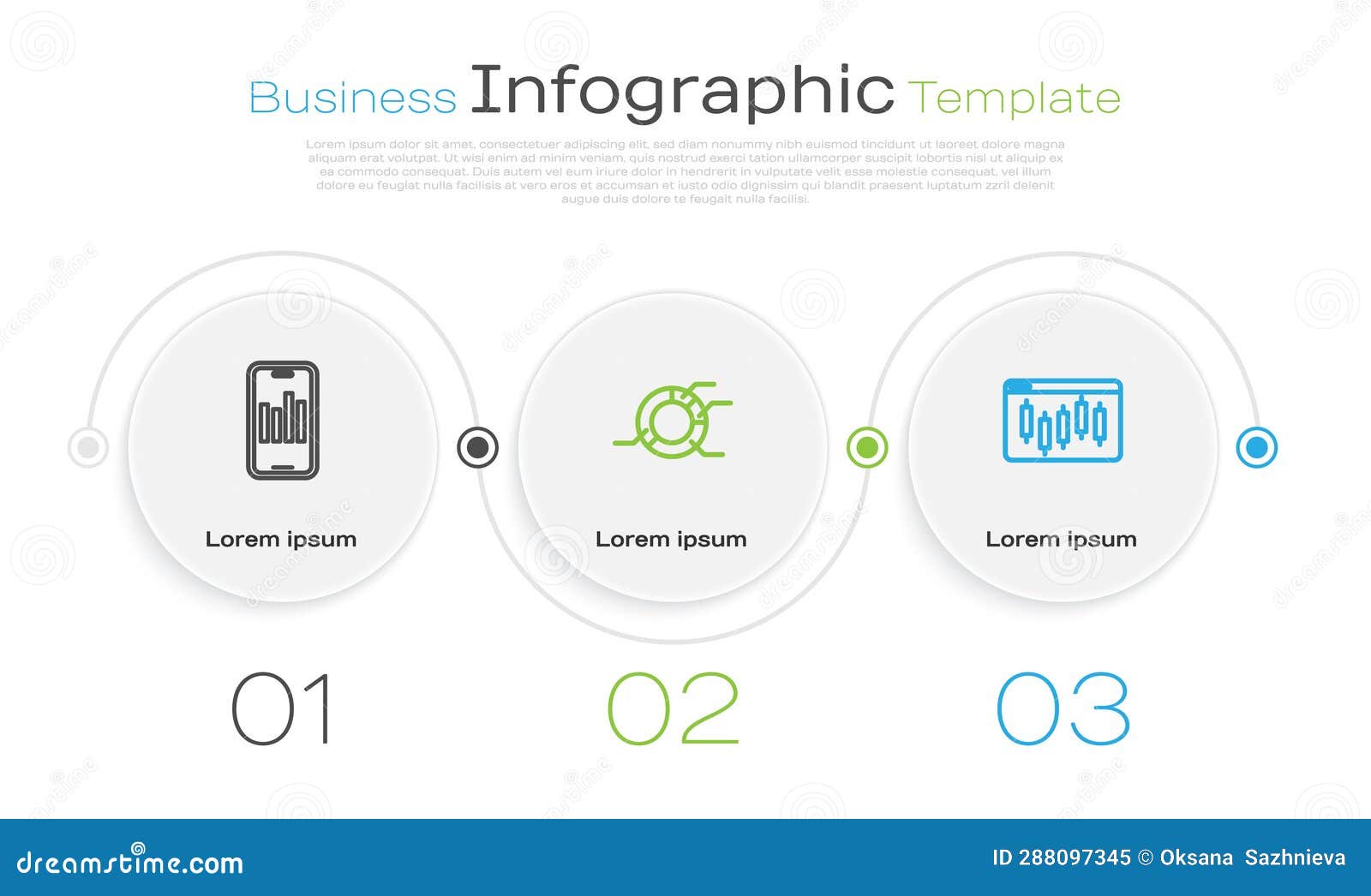 Business Infographic Template

Lorem ipsum dolor sit amet, consectetuer adipiscing elit, sed diam nonummy nibh euismod tincidunt ut laoreet dolore magna aliquam erat volutpat. Ut wisi enim ad minim veniam, quis nostrud exerci tation ullamcorper suscipit lobortis nisl ut aliquip ex ea commodo consequat. Duis autem vel eum iriure dolor in hendrerit in vulputate velit esse molestie consequat, vel illum dolore eu feugiat nulla facilisis at vero eros et accumsan et iusto odio dignissim qui blandit praesent luptatum zzril delenit augue duis dolore te feugait nulla facilisi.

Lorem ipsum

Lorem ipsum

Lorem ipsum

01

02

03

dreamstime.com

ID 288097345 © Oksana Sazhnieva