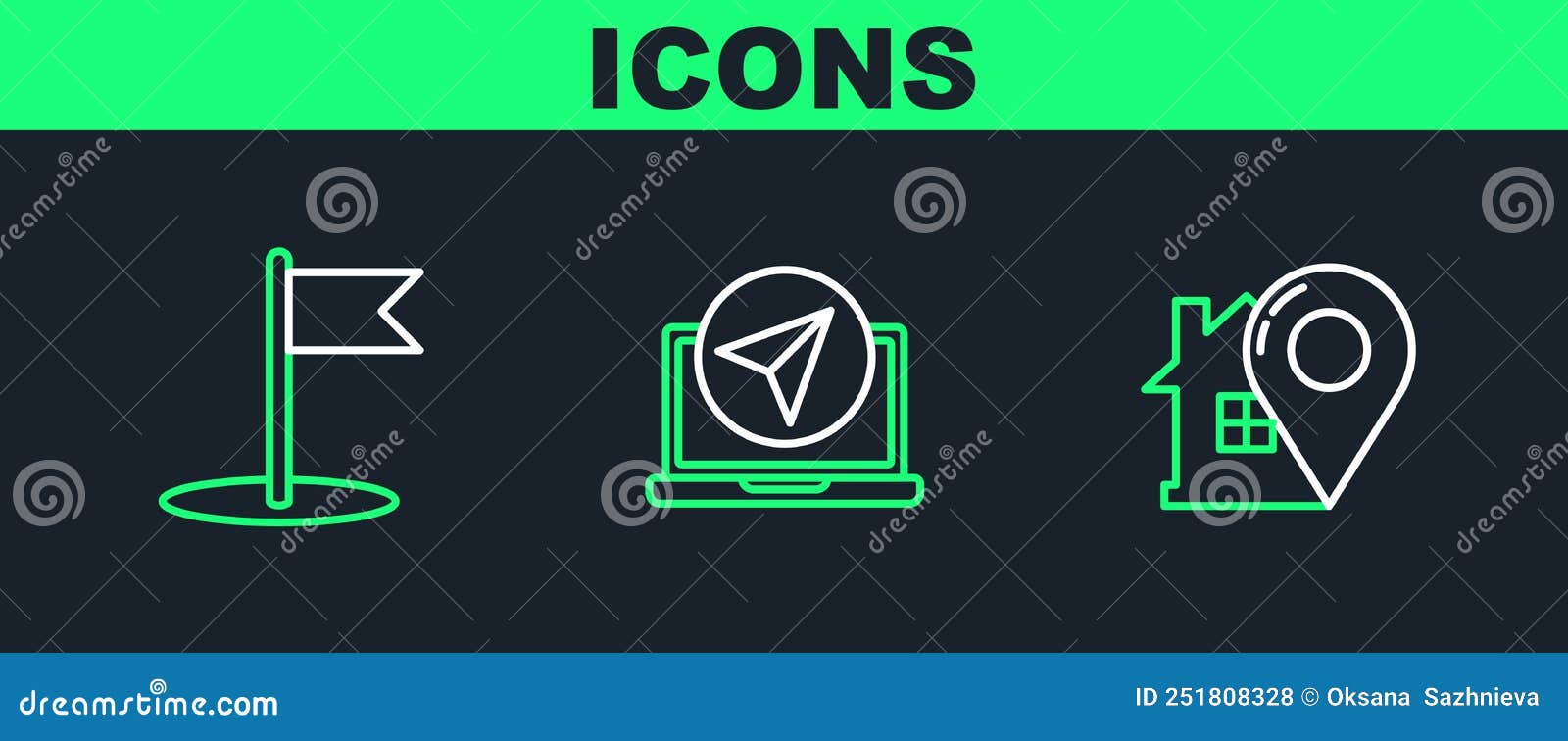 ICONS

dreamstime

dreamstime

dreamstime

dreamstime

dreamstime

dreamstime

dreamstime.com

ID 251808328 © Oksana Sazhnieva