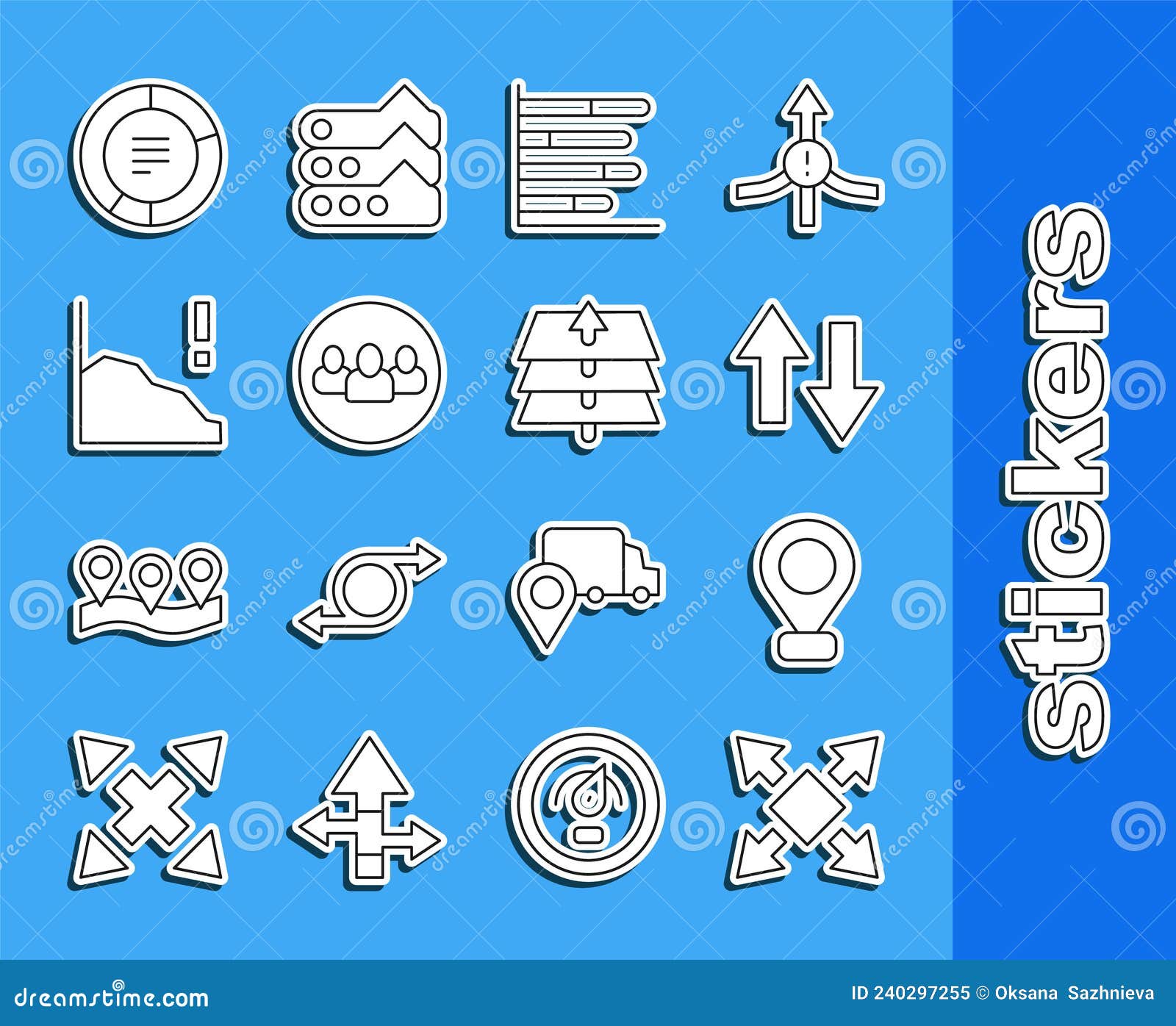 Stickers

dreamstime.com

ID 240297255 © Oksana Sazhnieva