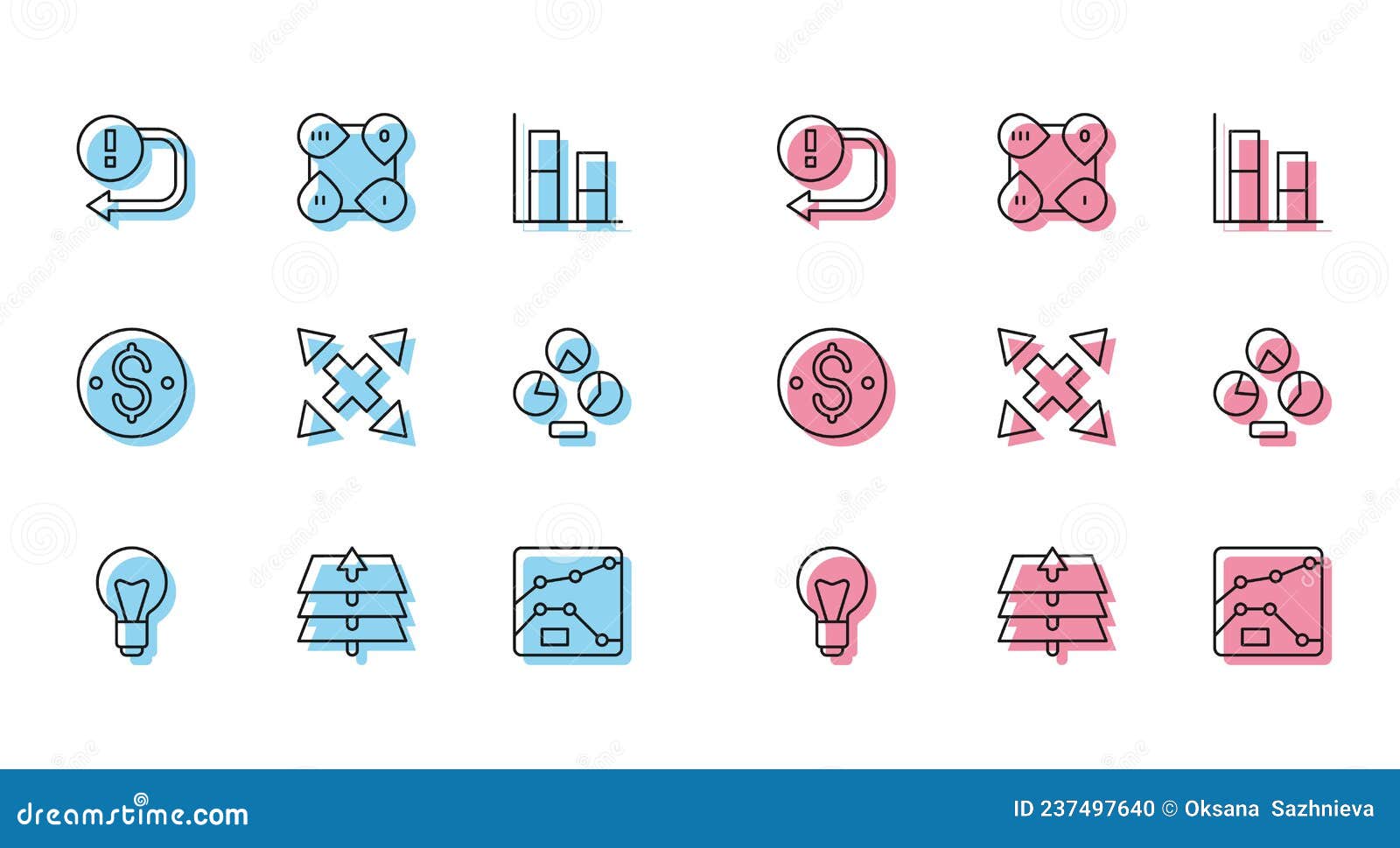 dreamstime.com

ID 237497640 © Oksana Sazhnieva