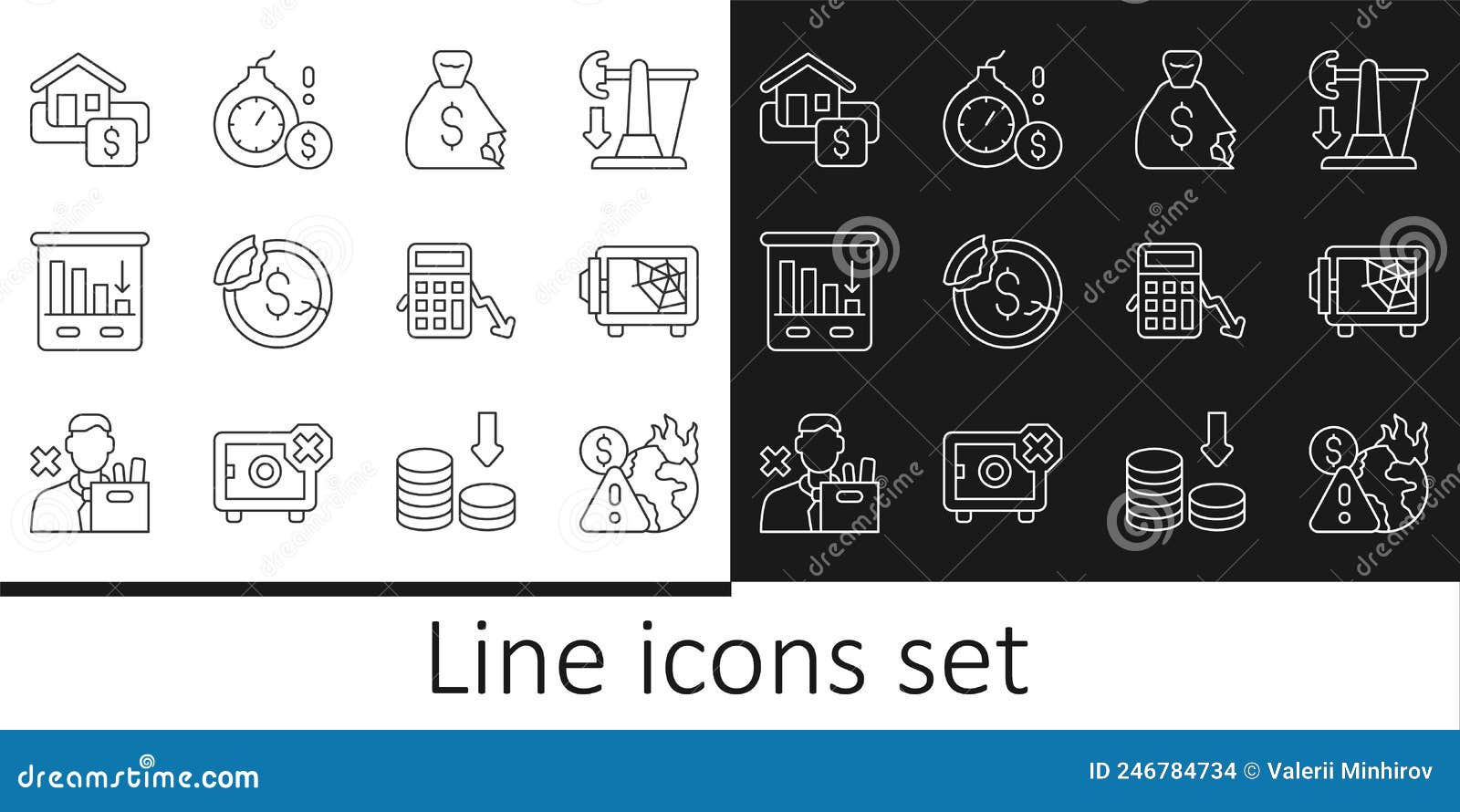 Line icons set

dreamstime.com

ID 246784734 © Valerii Minhirov