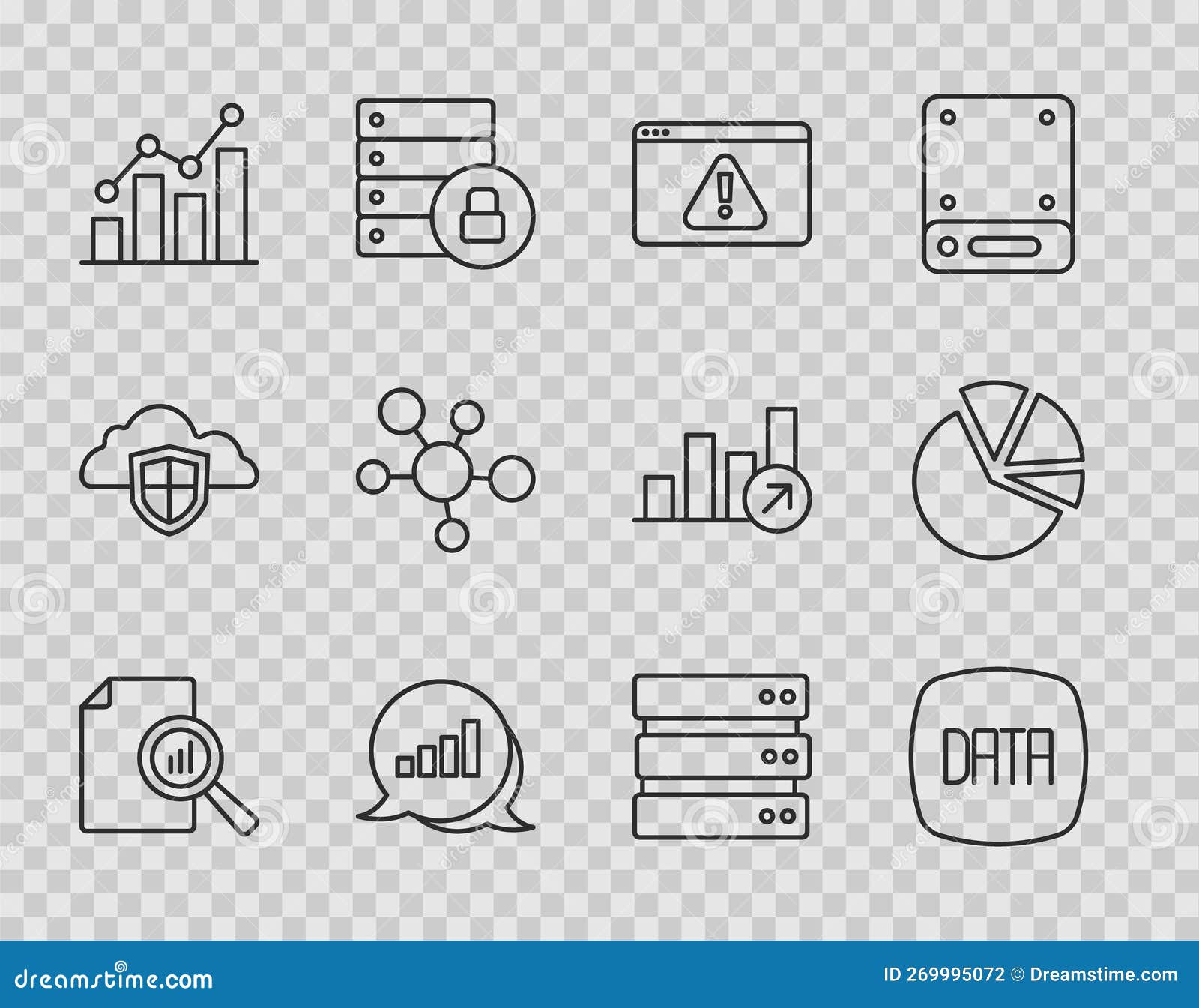 DATA

dreamstime.com

ID 269995072 © Dreamstime.com