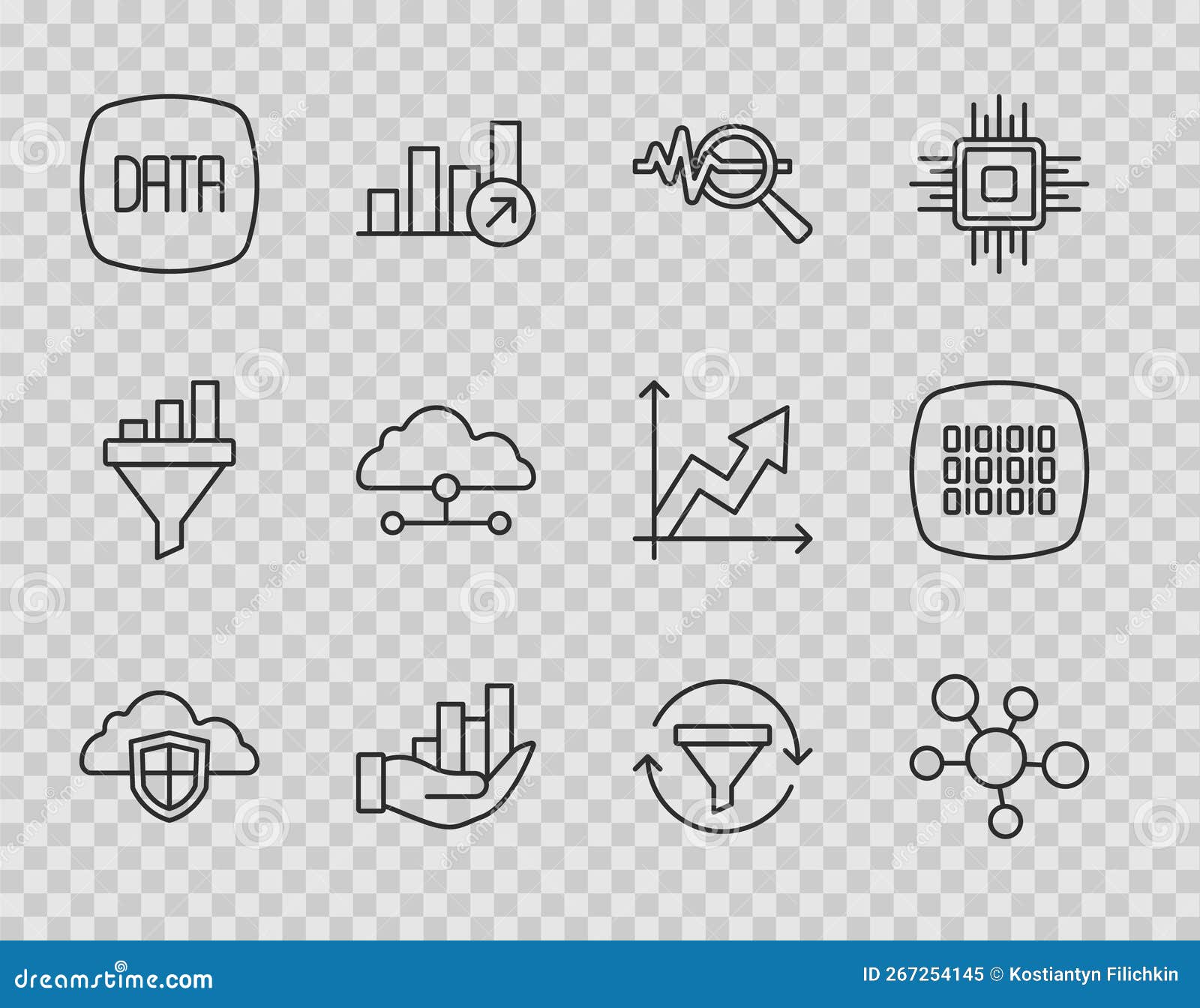 DATA

0101010
0101010
0101010

dreamstime.com

ID 267254145 © Kostiantyn Filichkin