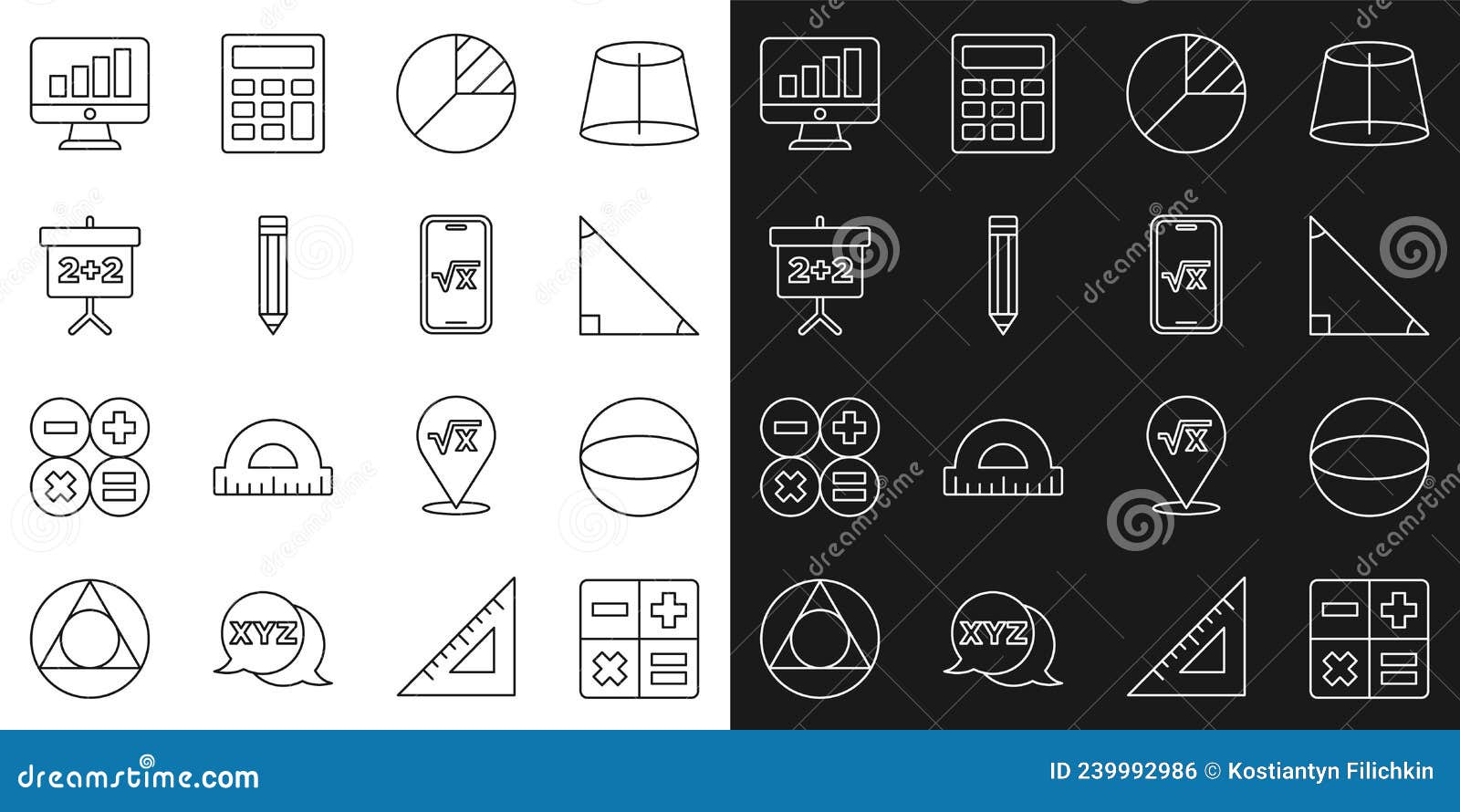 2+2

$\sqrt{x}$

$\sqrt{x}$

XYZ

2+2

$\sqrt{x}$

$\sqrt{x}$

XYZ

dreamstime.com

ID 239992986 © Kostiantyn Filichkin