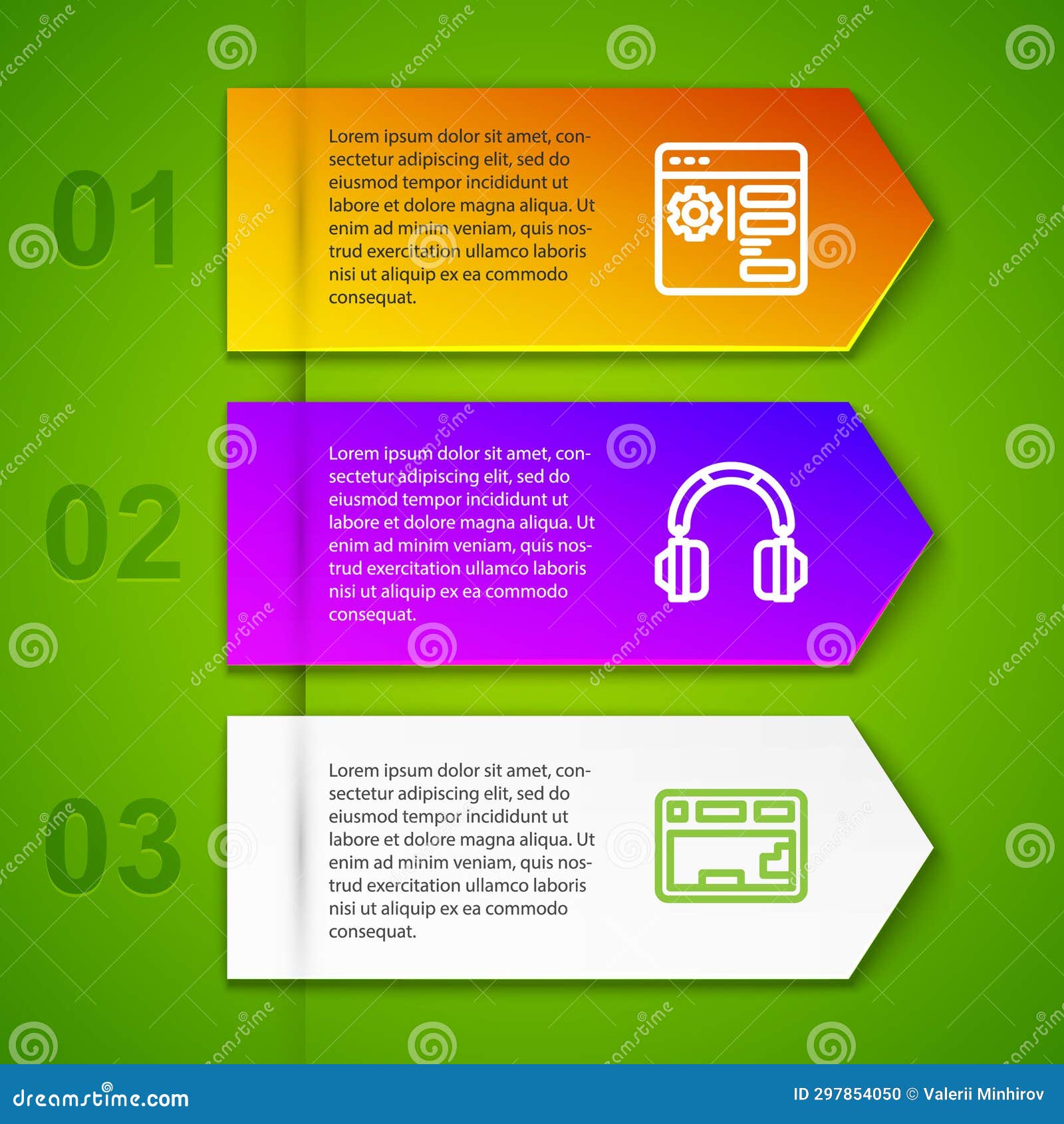 01

Lorem ipsum dolor sit amet, consectetur adipiscing elit, sed do eiusmod tempor incididunt ut labore et dolore magna aliqua. Ut enim ad minim veniam, quis nostrud exercitation ullamco laboris nisi ut aliquip ex ea commodo consequat.

02

Lorem ipsum dolor sit amet, consectetur adipiscing elit, sed do eiusmod tempor incididunt ut labore et dolore magna aliqua. Ut enim ad minim veniam, quis nostrud exercitation ullamco laboris nisi ut aliquip ex ea commodo consequat.

03

Lorem ipsum dolor sit amet, consectetur adipiscing elit, sed do eiusmod tempor incididunt ut labore et dolore magna aliqua. Ut enim ad minim veniam, quis nostrud exercitation ullamco laboris nisi ut aliquip ex ea commodo consequat.

dreamstime.com

ID 297854050 © Valerii Minhirov