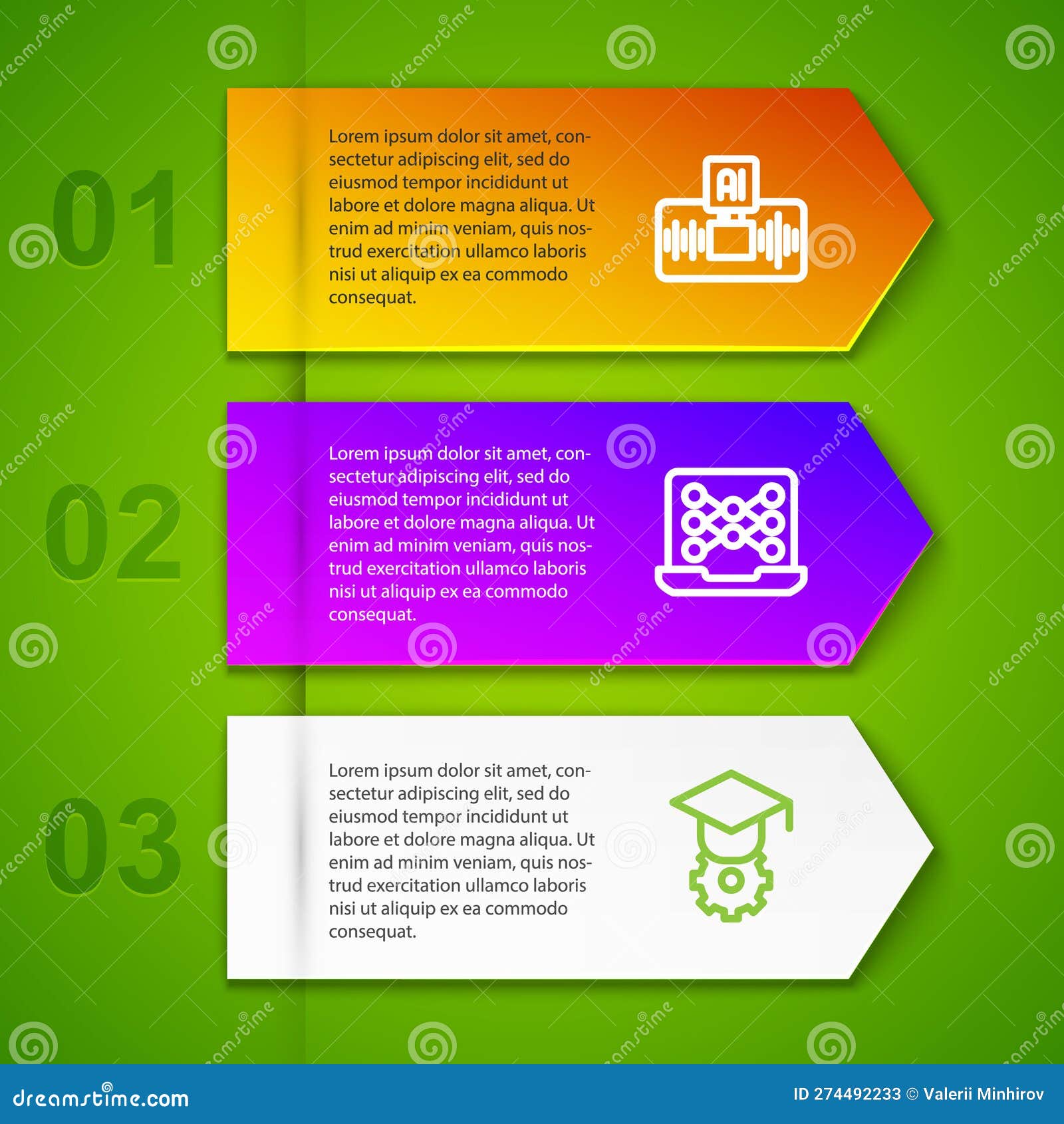 01

Lorem ipsum dolor sit amet, consectetur adipiscing elit, sed do eiusmod tempor incididunt ut labore et dolore magna aliqua. Ut enim ad minim veniam, quis nostrud exercitation ullamco laboris nisi ut aliquip ex ea commodo consequat.

AI

02

Lorem ipsum dolor sit amet, consectetur adipiscing elit, sed do eiusmod tempor incididunt ut labore et dolore magna aliqua. Ut enim ad minim veniam, quis nostrud exercitation ullamco laboris nisi ut aliquip ex ea commodo consequat.

03

Lorem ipsum dolor sit amet, consectetur adipiscing elit, sed do eiusmod tempor incididunt ut labore et dolore magna aliqua. Ut enim ad minim veniam, quis nostrud exercitation ullamco laboris nisi ut aliquip ex ea commodo consequat.

dreamstime.com

ID 274492233 © Valerii Minhirov