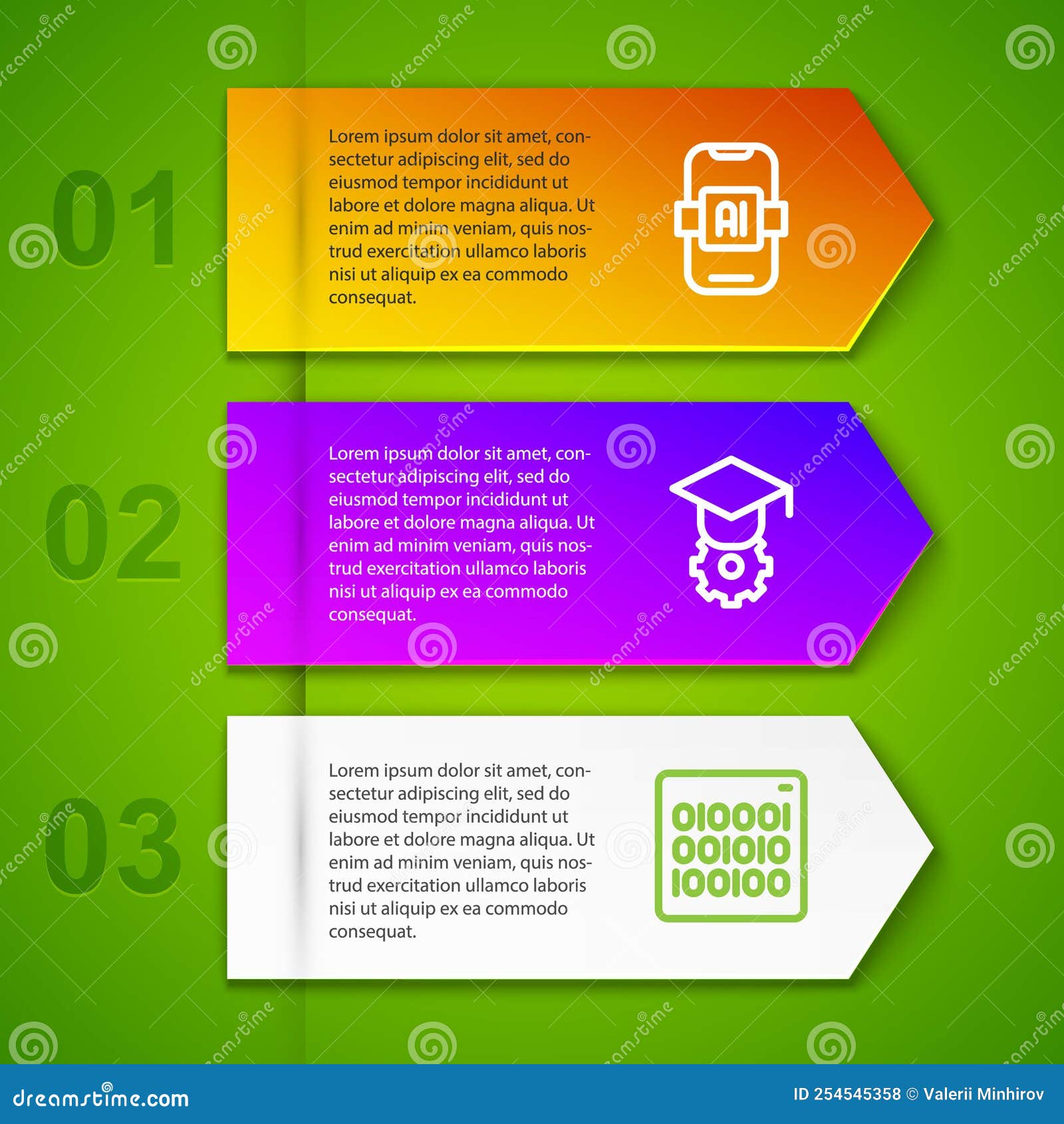 01

Lorem ipsum dolor sit amet, consectetur adipiscing elit, sed do eiusmod tempor incididunt ut labore et dolore magna aliqua. Ut enim ad minim veniam, quis nostrud exercitation ullamco laboris nisi ut aliquip ex ea commodo consequat.

AI

02

Lorem ipsum dolor sit amet, consectetur adipiscing elit, sed do eiusmod tempor incididunt ut labore et dolore magna aliqua. Ut enim ad minim veniam, quis nostrud exercitation ullamco laboris nisi ut aliquip ex ea commodo consequat.

03

Lorem ipsum dolor sit amet, consectetur adipiscing elit, sed do eiusmod tempor incididunt ut labore et dolore magna aliqua. Ut enim ad minim veniam, quis nostrud exercitation ullamco laboris nisi ut aliquip ex ea commodo consequat.

010001
001010
100100

dreamstime.com

ID 254545358 © Valerii Minhirov