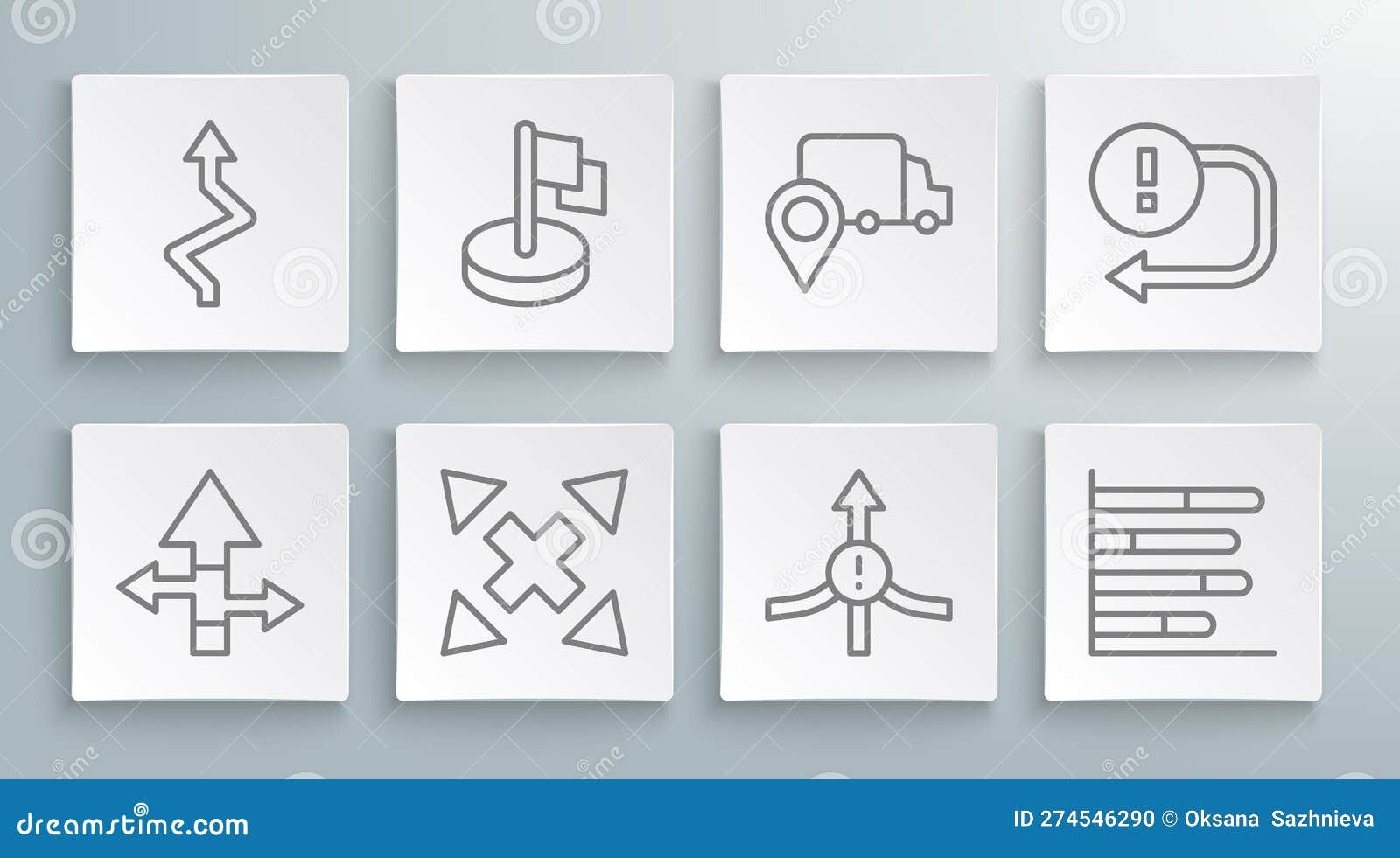 dreamstime.com

ID 274546290 © Oksana Sazhnieva