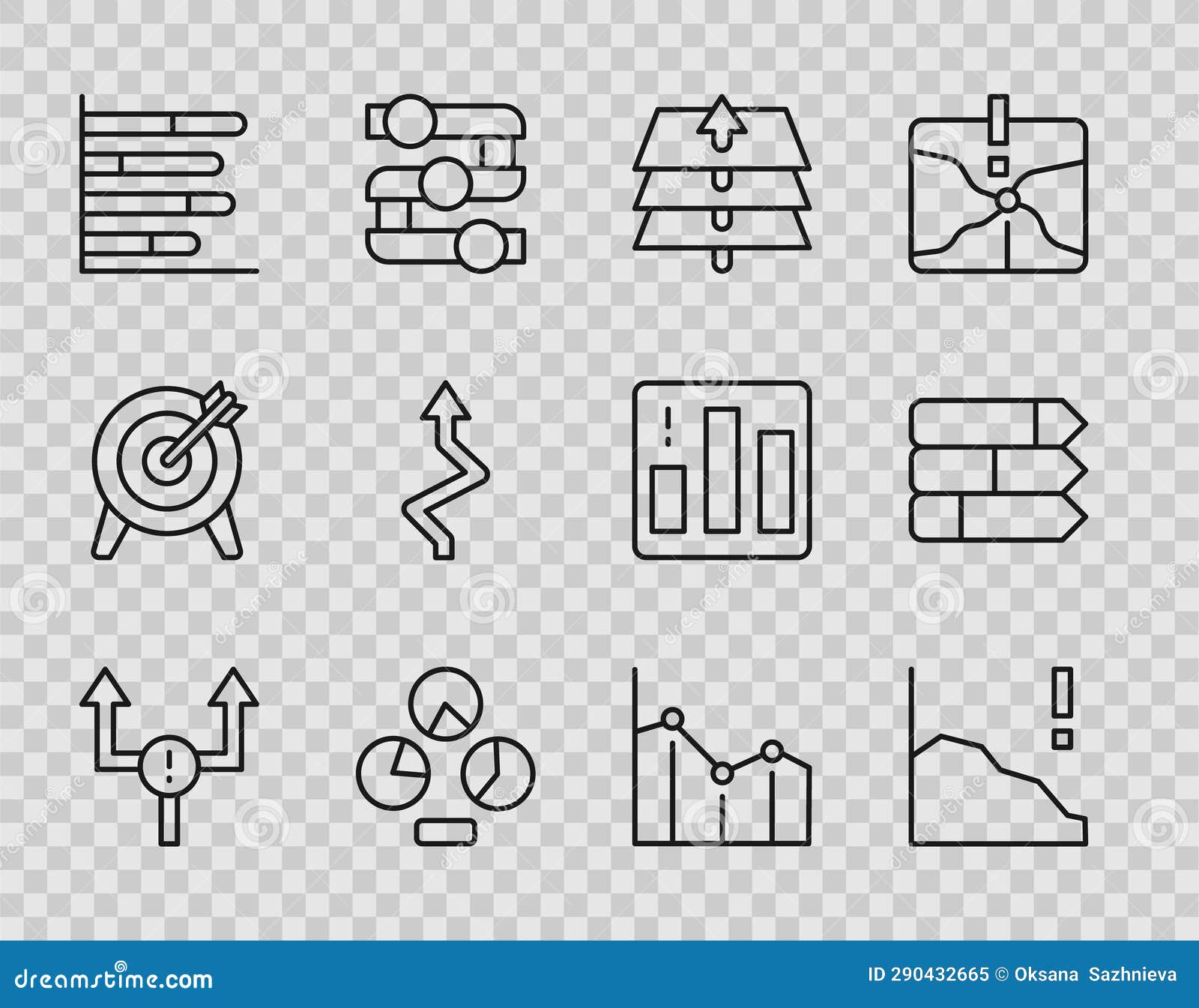 dreamstime.com

ID 290432665 © Oksana Sazhnieva