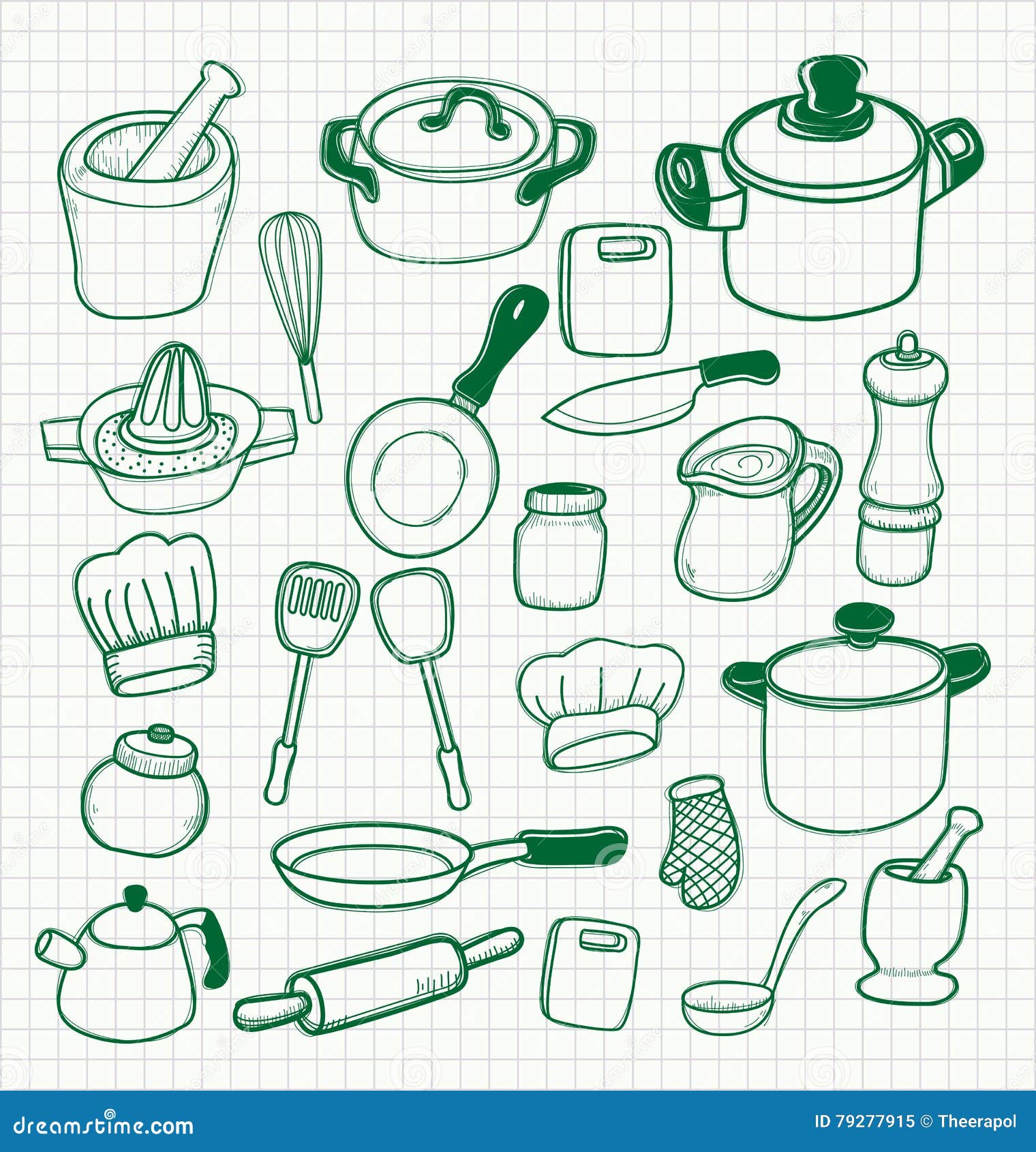 dreamstime.com

ID 79277915 © Theerapol